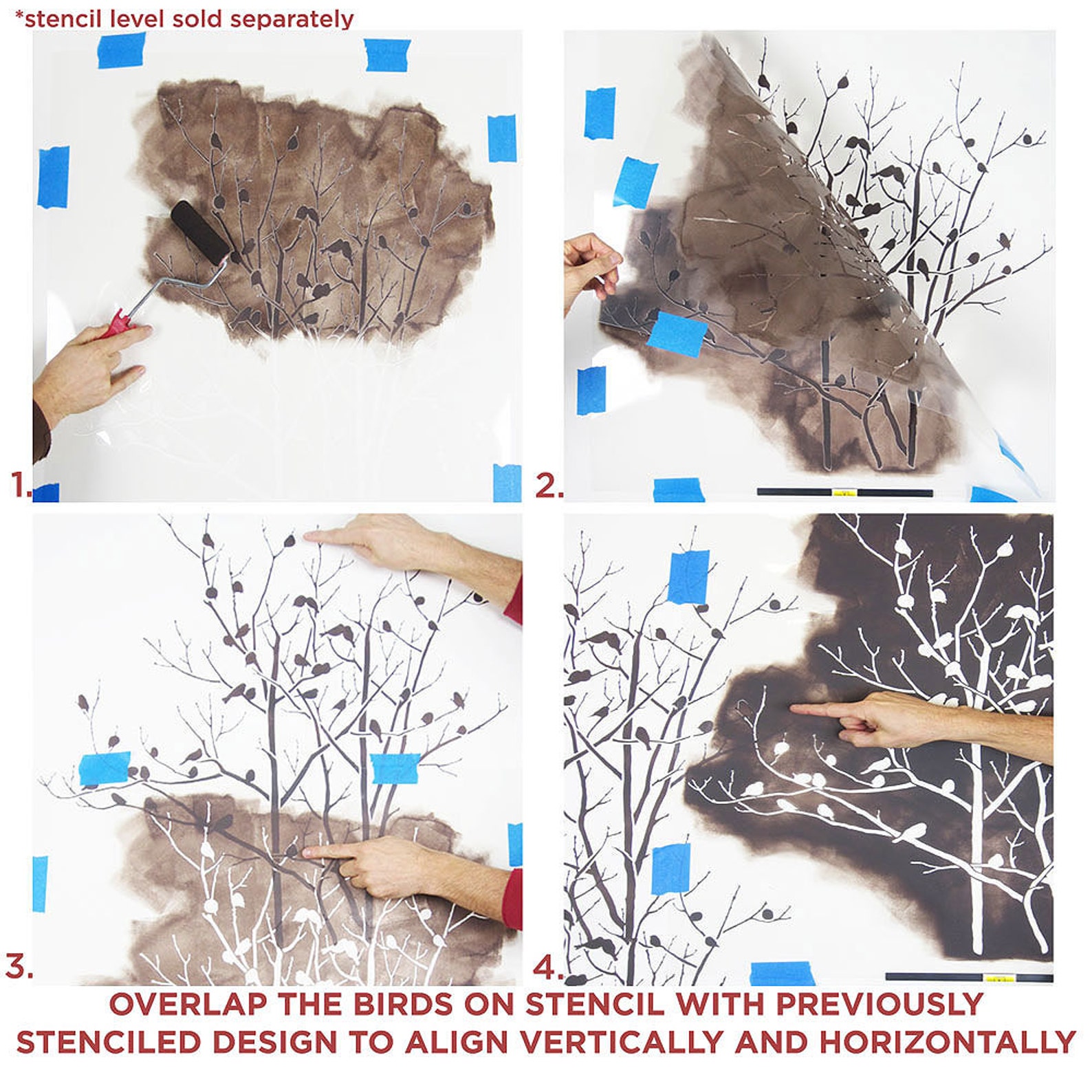 *stencil level sold separately

1.

2.

3.

4.

OVERLAP THE BIRDS ON STENCIL WITH PREVIOUSLY STENCILED DESIGN TO ALIGN VERTICALLY AND HORIZONTALLY