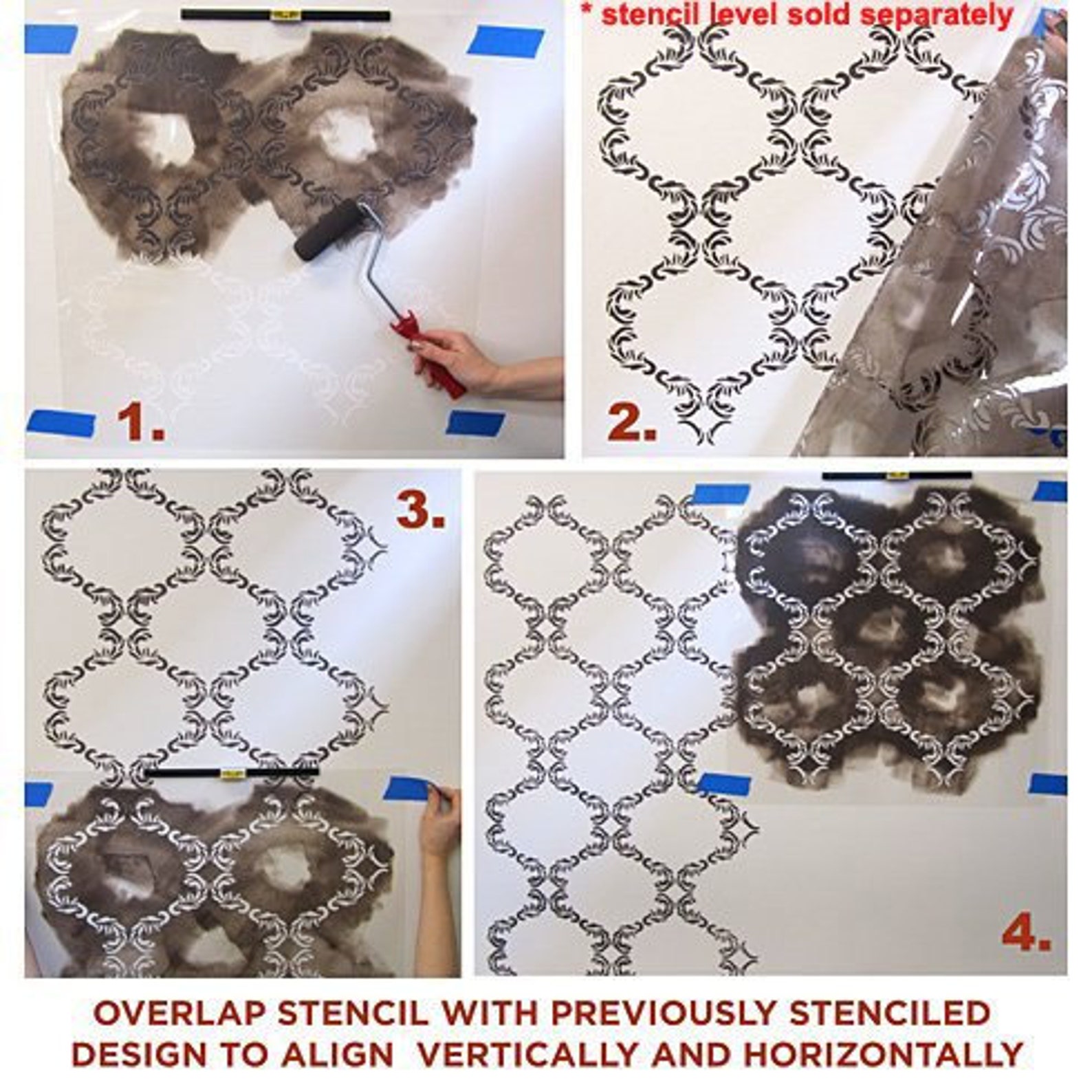 * stencil level sold separately

1.

2.

3.

4.

OVERLAP STENCIL WITH PREVIOUSLY STENCILED DESIGN TO ALIGN VERTICALLY AND HORIZONTALLY