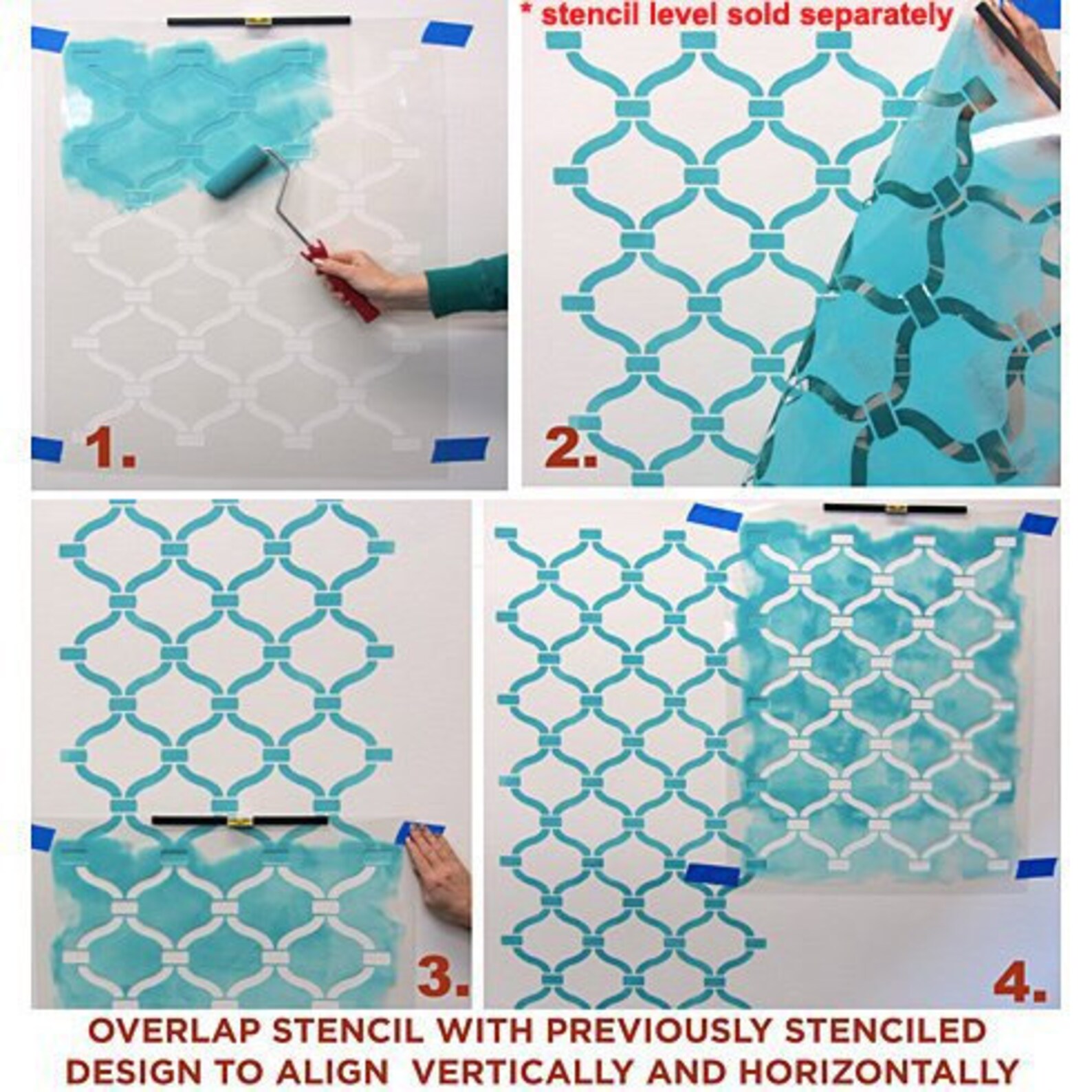 * stencil level sold separately

1.

2.

3.

4.

OVERLAP STENCIL WITH PREVIOUSLY STENCILED DESIGN TO ALIGN VERTICALLY AND HORIZONTALLY