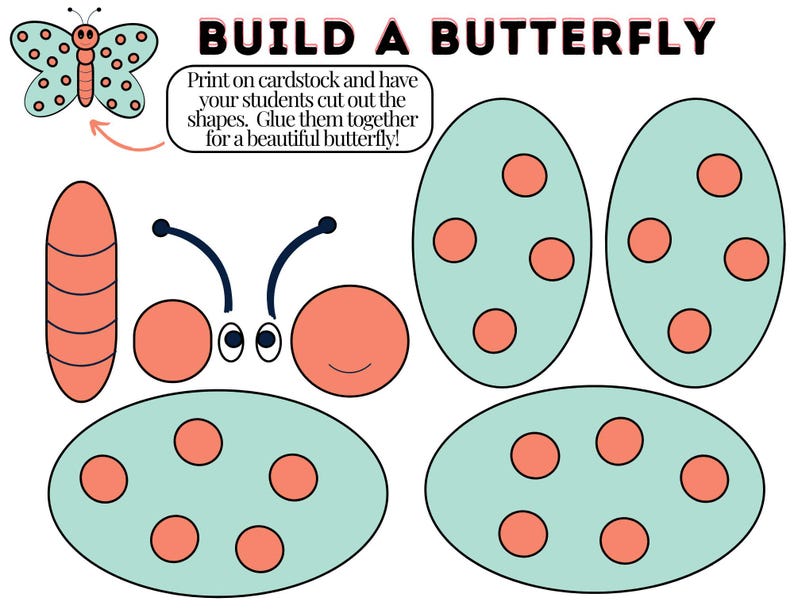 BUILD A BUTTERFLY

Print on cardstock and have your students cut out the shapes. Glue them together for a beautiful butterfly!