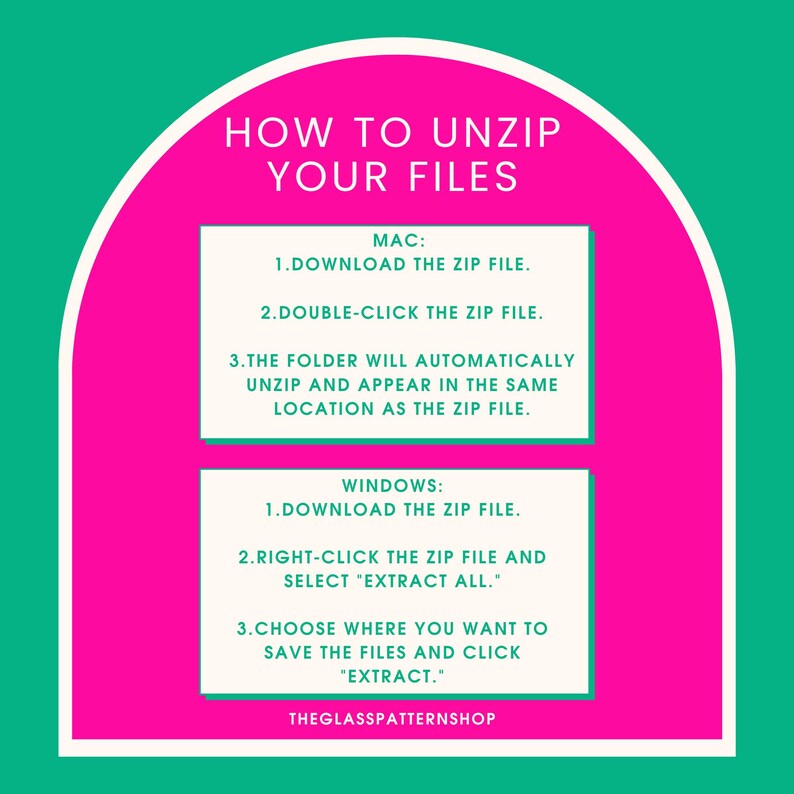 HOW TO UNZIP YOUR FILES

MAC:
1.DOWNLOAD THE ZIP FILE.

2.DOUBLE-CLICK THE ZIP FILE.

3.THE FOLDER WILL AUTOMATICALLY UNZIP AND APPEAR IN THE SAME LOCATION AS THE ZIP FILE.

WINDOWS:
1.DOWNLOAD THE ZIP FILE.

2.RIGHT-CLICK THE ZIP FILE AND SELECT "EXTRACT ALL."

3.CHOOSE WHERE YOU WANT TO SAVE THE FILES AND CLICK "EXTRACT."

THEGLASSPATTERNSHOP