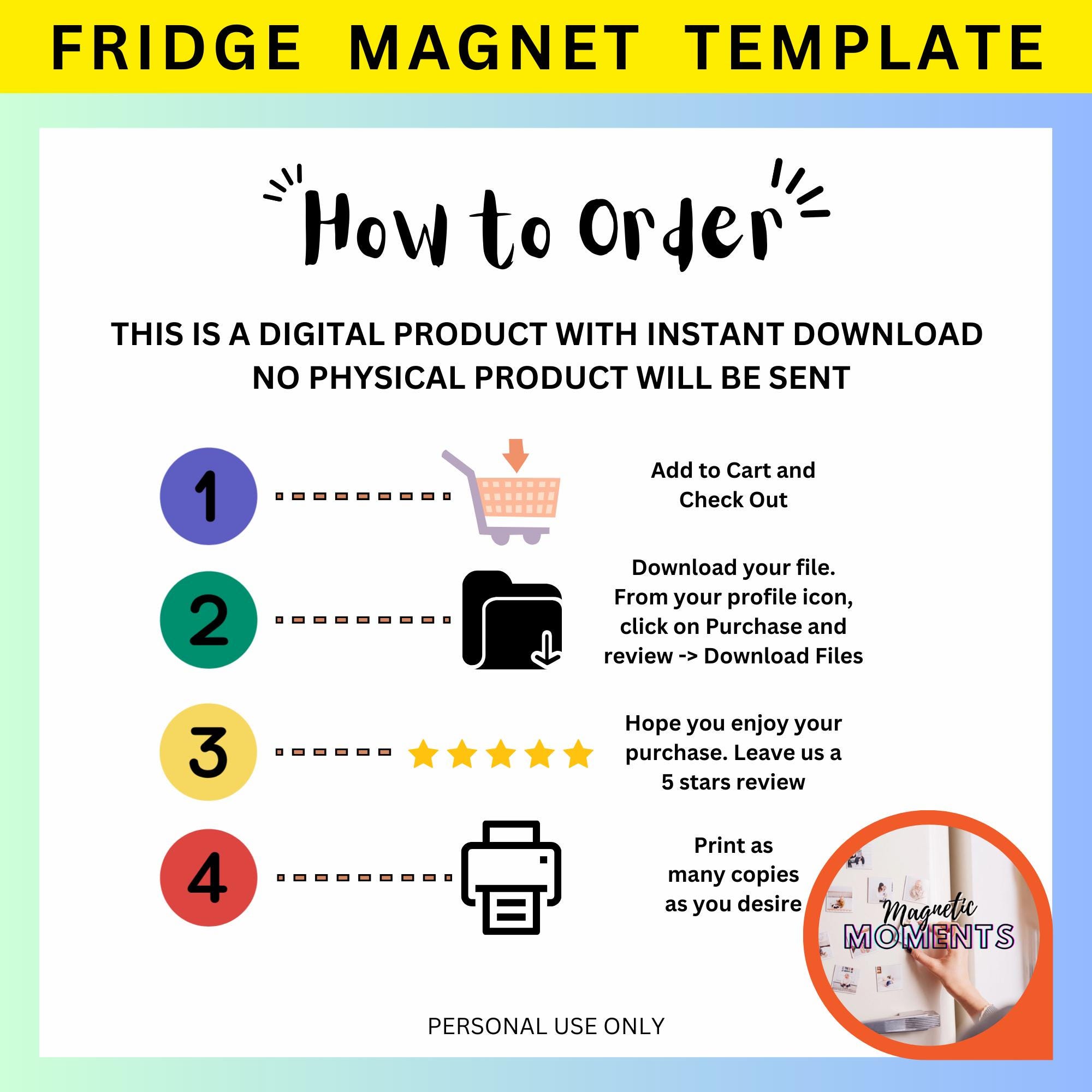 FRIDGE MAGNET TEMPLATE

How to Order

THIS IS A DIGITAL PRODUCT WITH INSTANT DOWNLOAD
NO PHYSICAL PRODUCT WILL BE SENT

1

Add to Cart and Check Out

2

Download your file. From your profile icon, click on Purchase and review -> Download Files

3

Hope you enjoy your purchase. Leave us a 5 stars review

4

Print as many copies as you desire

Magnetic MOMENTS

PERSONAL USE ONLY