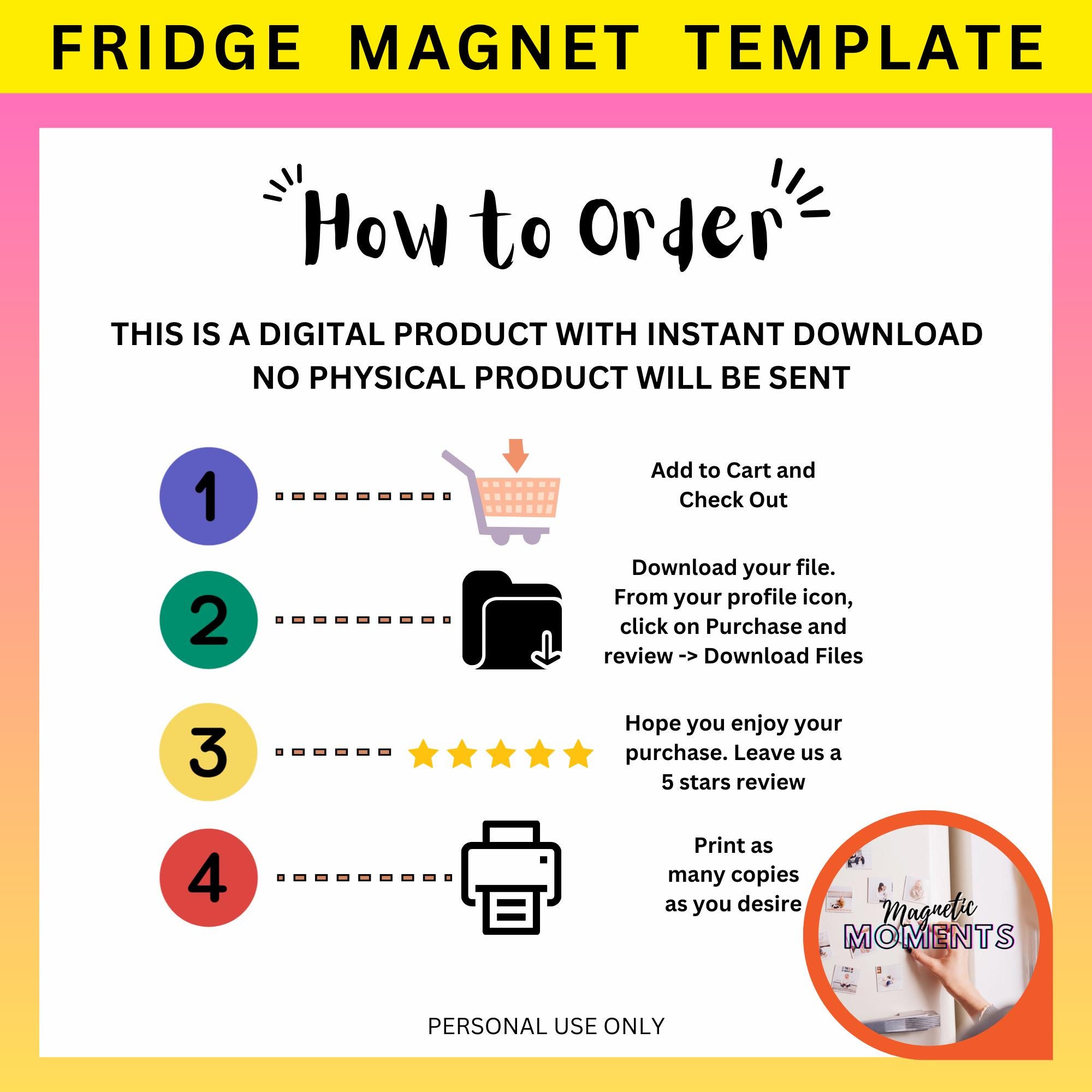 FRIDGE MAGNET TEMPLATE

How to Order

THIS IS A DIGITAL PRODUCT WITH INSTANT DOWNLOAD
NO PHYSICAL PRODUCT WILL BE SENT

1

Add to Cart and Check Out

2

Download your file. From your profile icon, click on Purchase and review -> Download Files

3

Hope you enjoy your purchase. Leave us a 5 stars review

4

Print as many copies as you desire

Magnetic MOMENTS

PERSONAL USE ONLY