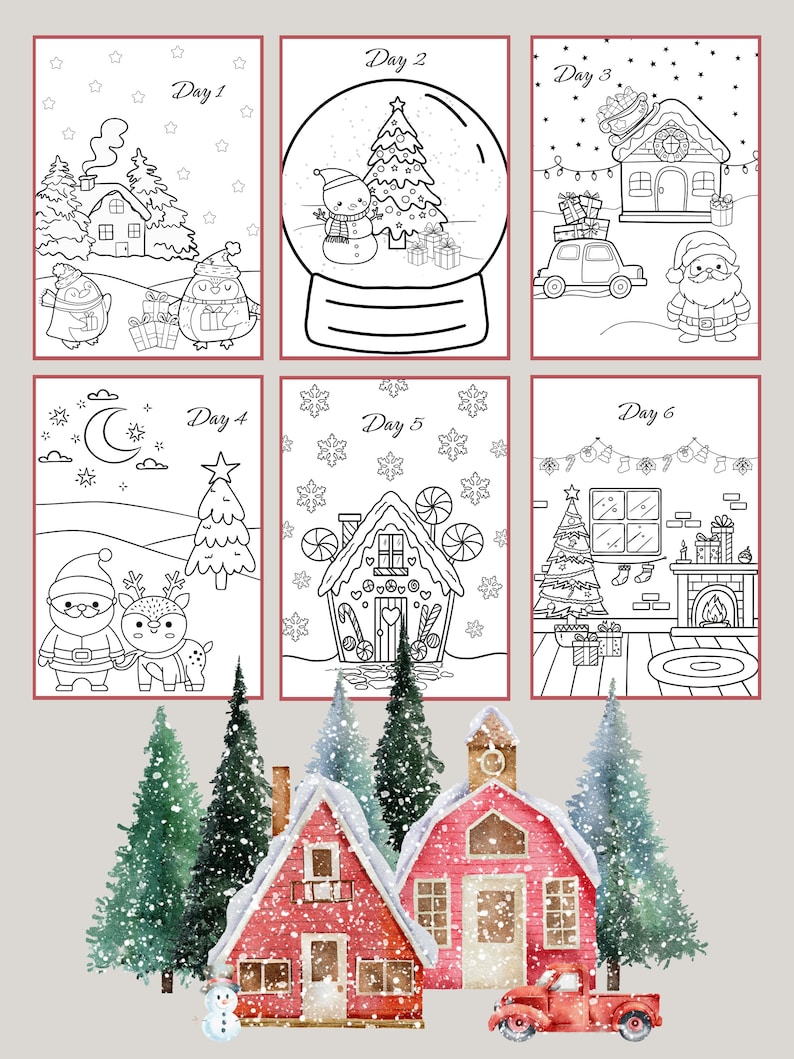 Day 1

Day 2

Day 3

Day 4

Day 5

Day 6