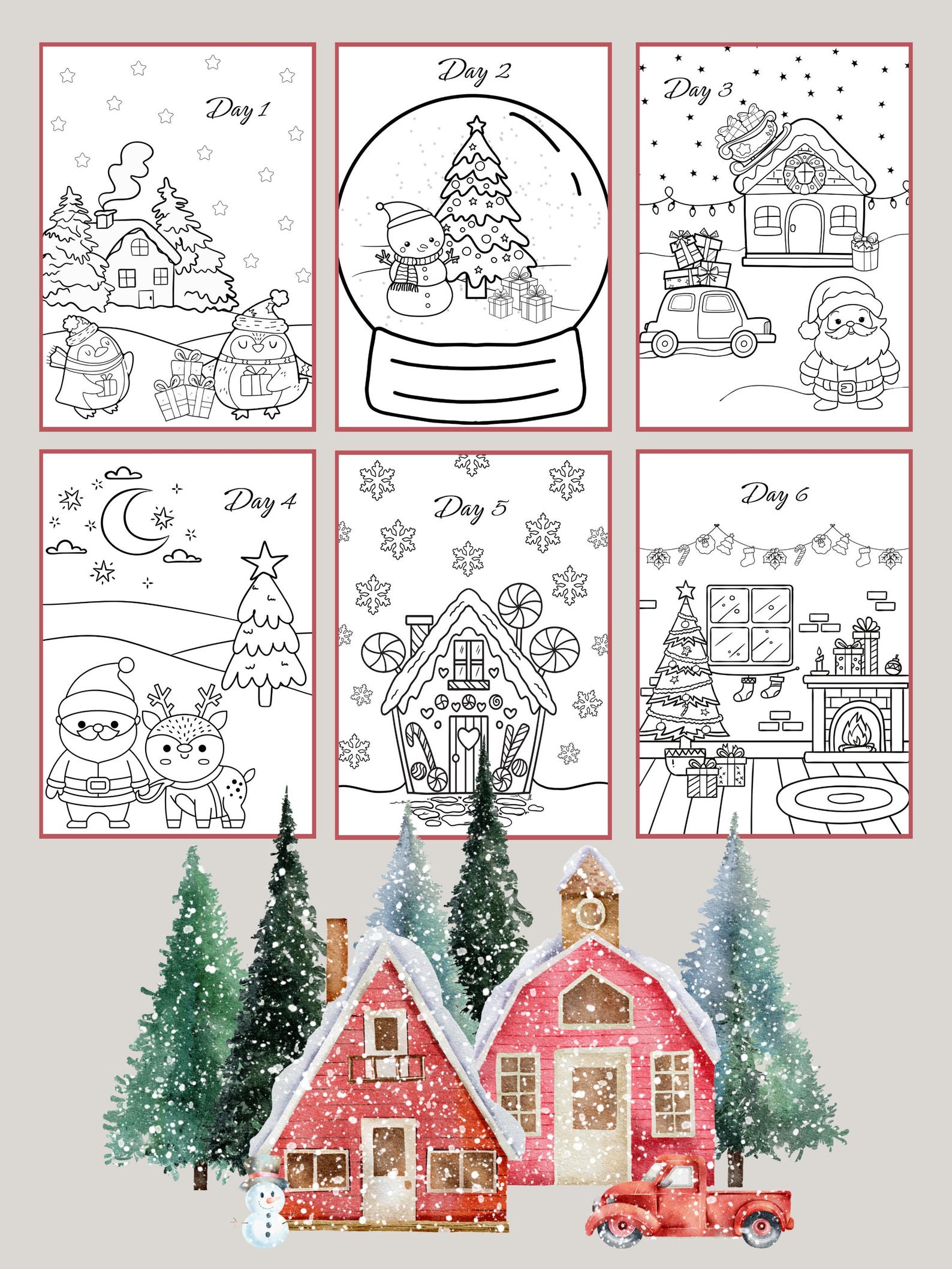 Day 1

Day 2

Day 3

Day 4

Day 5

Day 6