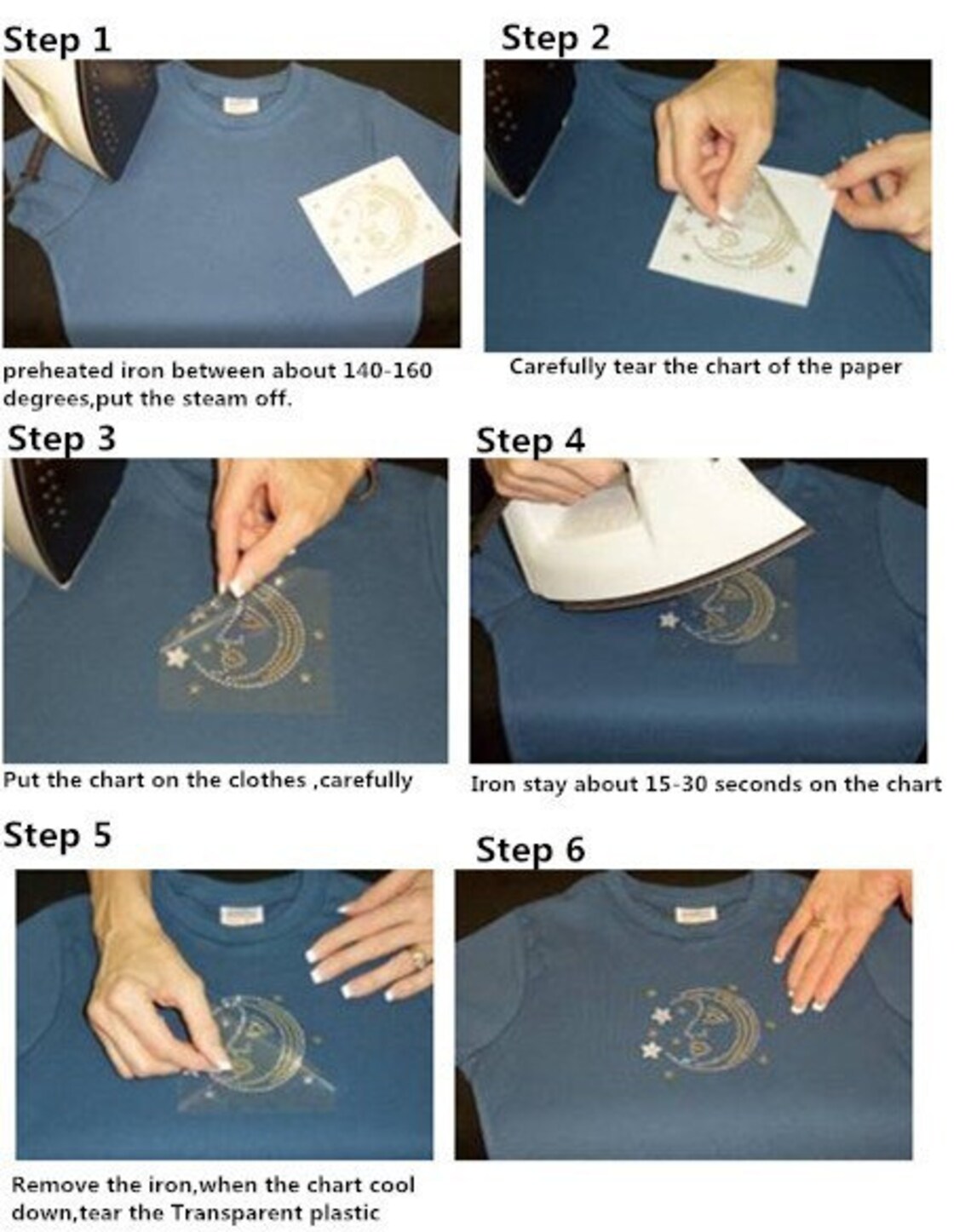 Step 1

preheated iron between about 140-160 degrees,put the steam off.

Step 2

Carefully tear the chart of the paper

Step 3

Put the chart on the clothes ,carefully

Step 4

Iron stay about 15-30 seconds on the chart

Step 5

Remove the iron,when the chart cool down,tear the Transparent plastic

Step 6