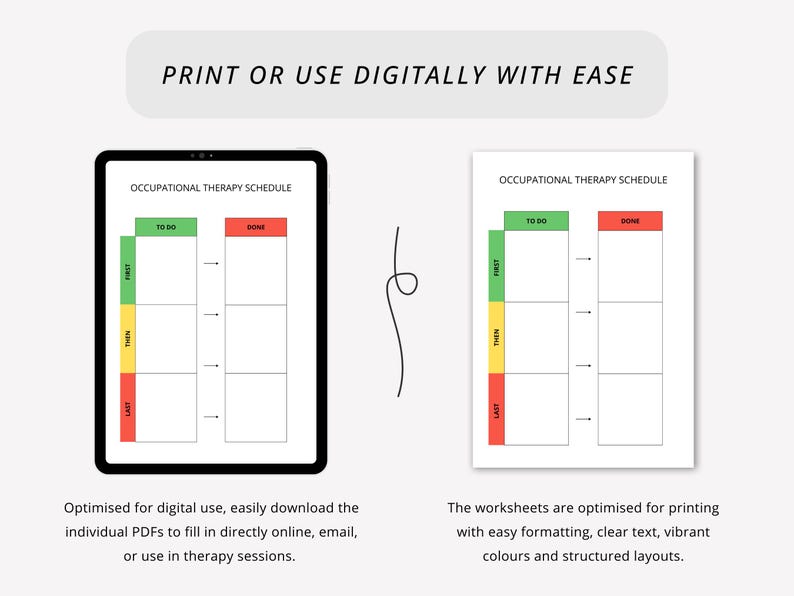 PRINT OR USE DIGITALLY WITH EASE

OCCUPATIONAL THERAPY SCHEDULE

TO DO

DONE

FIRST

THEN

LAST

Optimised for digital use, easily download the individual PDFs to fill in directly online, email, or use in therapy sessions.

OCCUPATIONAL THERAPY SCHEDULE

TO DO

DONE

FIRST

THEN

LAST

The worksheets are optimised for printing with easy formatting, clear text, vibrant colours and structured layouts.