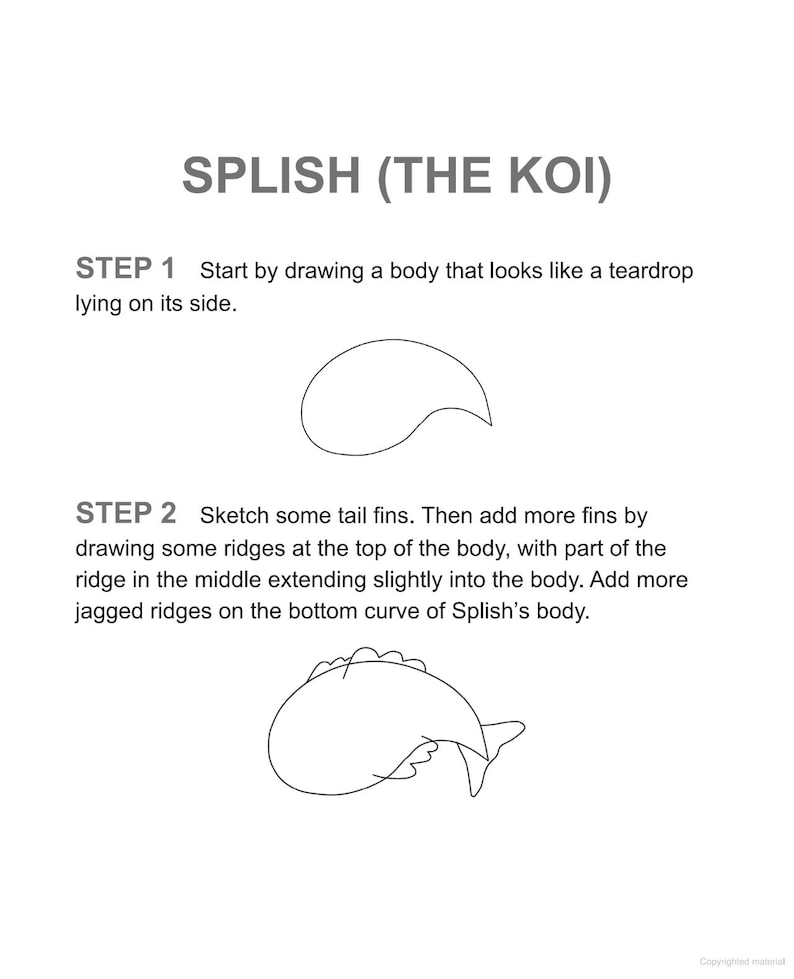 SPLISH (THE KOI)

STEP 1 Start by drawing a body that looks like a teardrop lying on its side.

STEP 2 Sketch some tail fins. Then add more fins by drawing some ridges at the top of the body, with part of the ridge in the middle extending slightly into the body. Add more jagged ridges on the bottom curve of Splish's body.

Copyrighted material