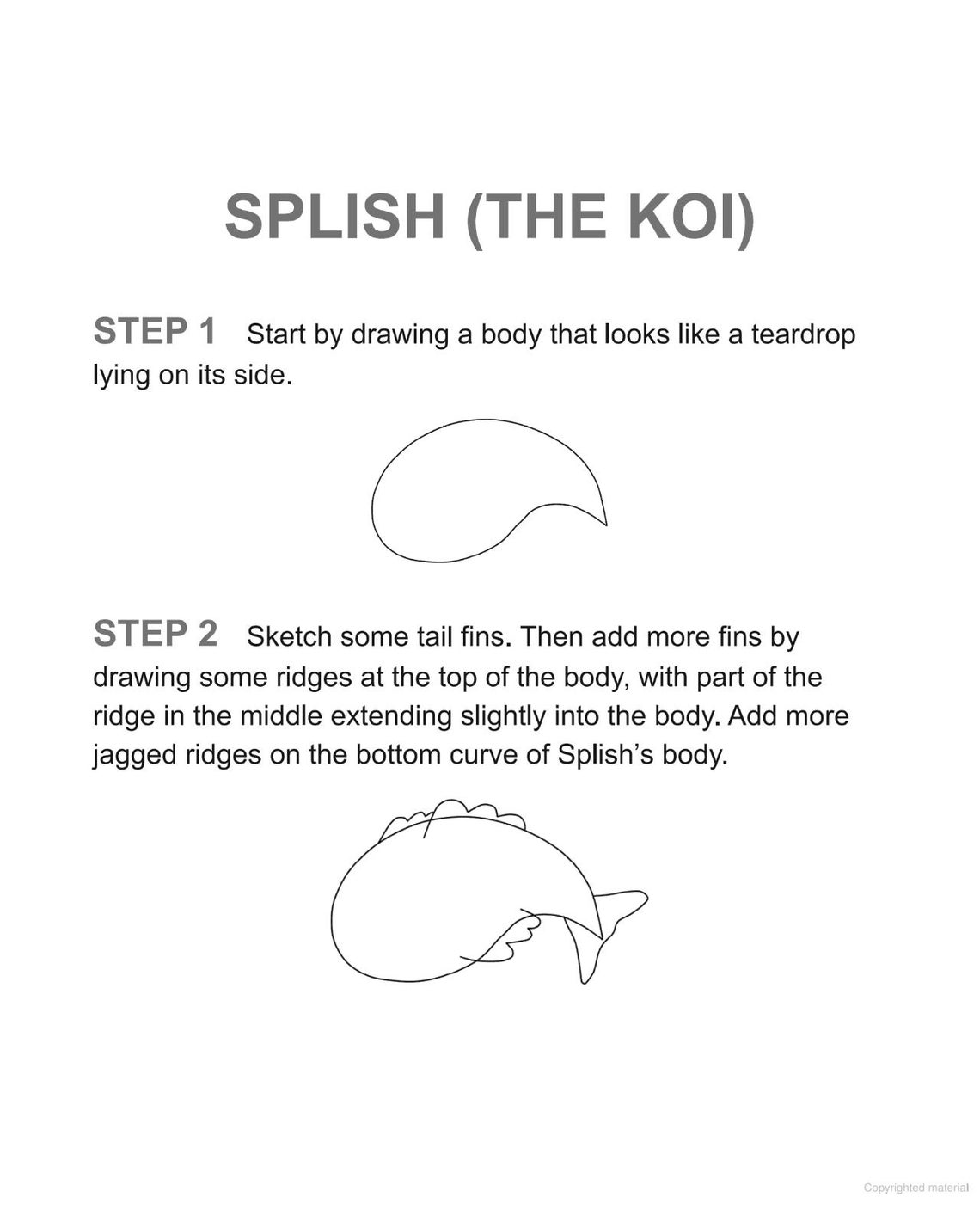 SPLISH (THE KOI)

STEP 1 Start by drawing a body that looks like a teardrop lying on its side.

STEP 2 Sketch some tail fins. Then add more fins by drawing some ridges at the top of the body, with part of the ridge in the middle extending slightly into the body. Add more jagged ridges on the bottom curve of Splish's body.

Copyrighted material