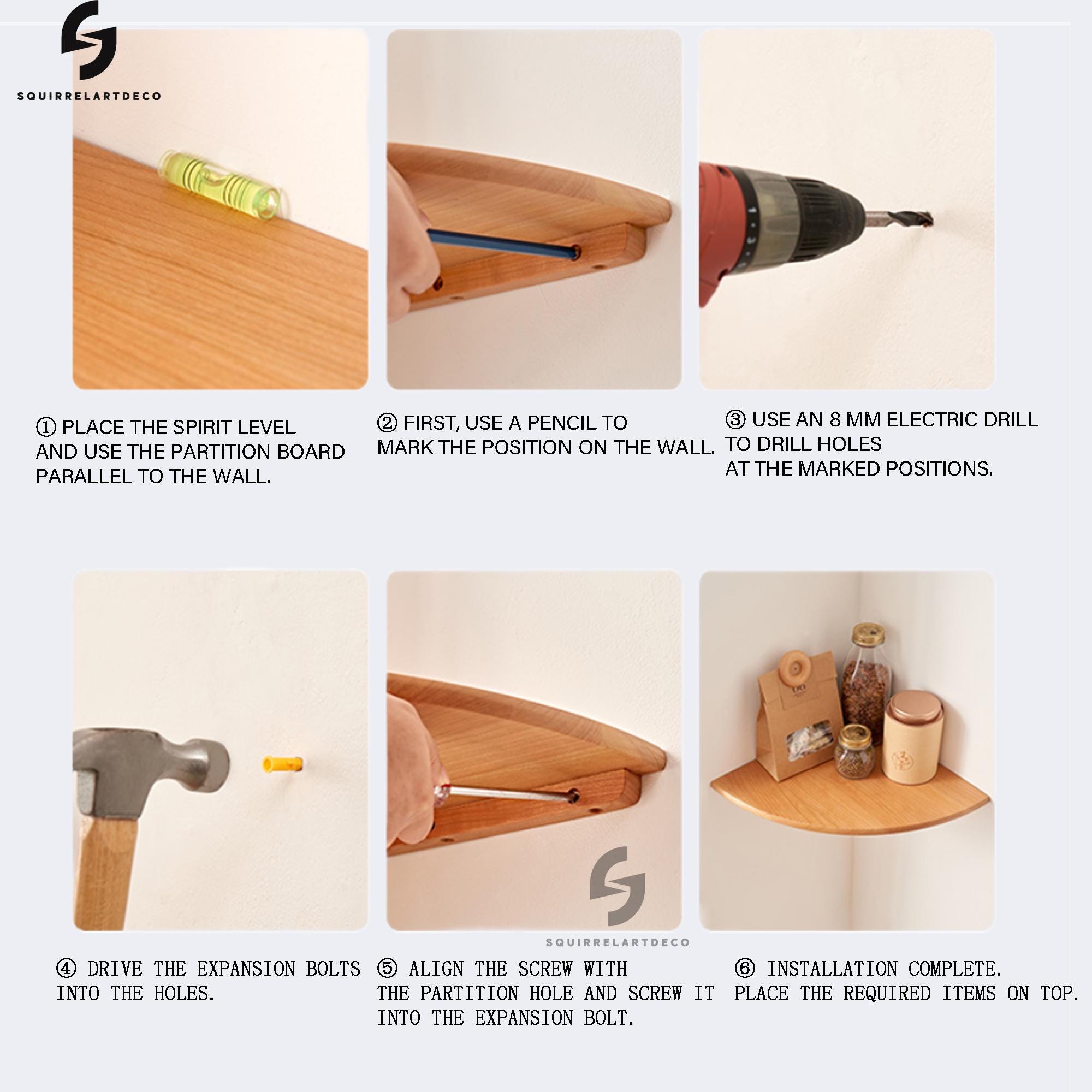 SQUIRRELARTDECO

① PLACE THE SPIRIT LEVEL AND USE THE PARTITION BOARD PARALLEL TO THE WALL.

② FIRST, USE A PENCIL TO MARK THE POSITION ON THE WALL.

③ USE AN 8 MM ELECTRIC DRILL TO DRILL HOLES AT THE MARKED POSITIONS.

SQUIRRELARTDECO

④ DRIVE THE EXPANSION BOLTS INTO THE HOLES.

⑤ ALIGN THE SCREW WITH THE PARTITION HOLE AND SCREW IT INTO THE EXPANSION BOLT.

⑥ INSTALLATION COMPLETE. PLACE THE REQUIRED ITEMS ON TOP.