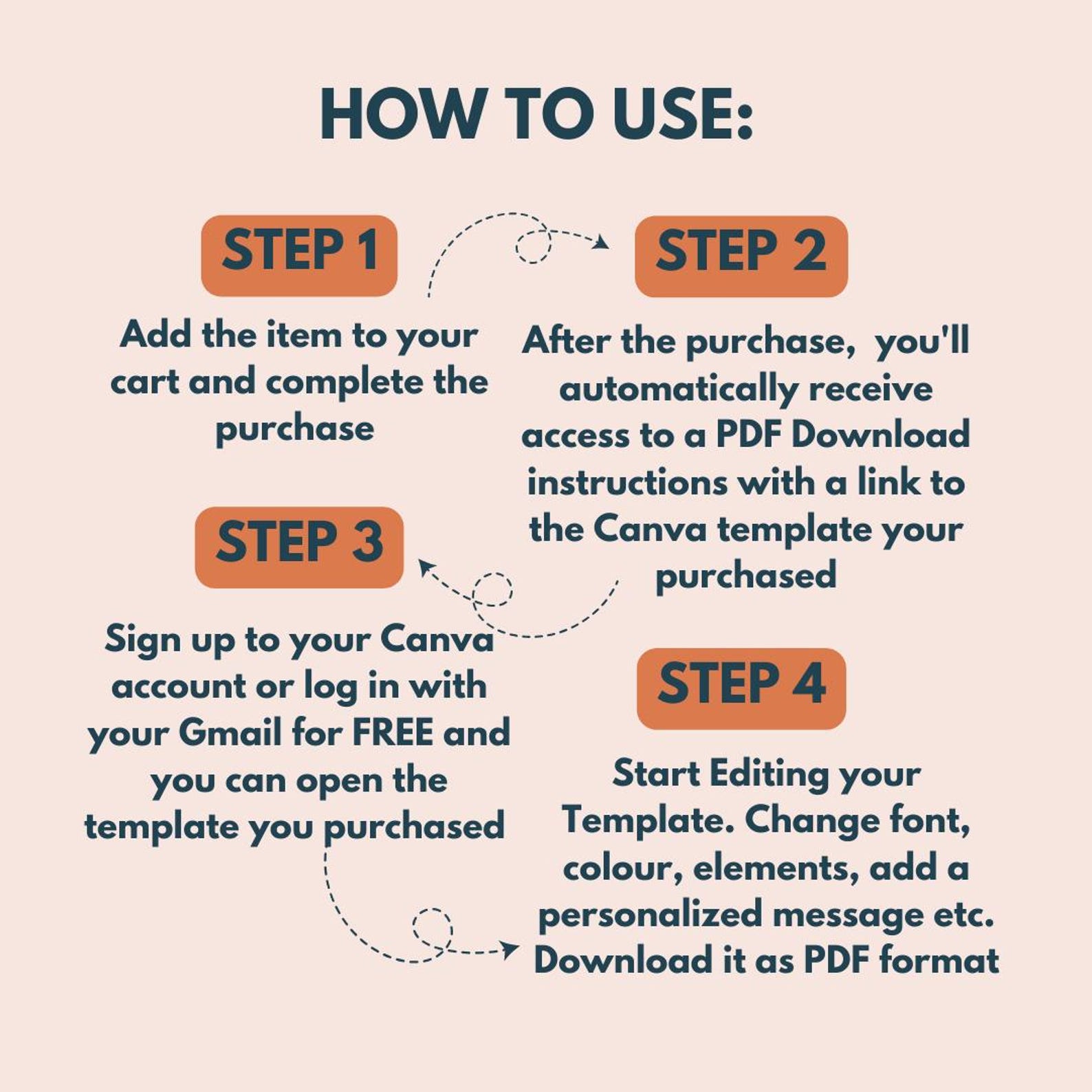 HOW TO USE:

STEP 1

Add the item to your cart and complete the purchase

STEP 2

After the purchase, you'll automatically receive access to a PDF Download instructions with a link to the Canva template your purchased

STEP 3

Sign up to your Canva account or log in with your Gmail for FREE and you can open the template you purchased

STEP 4

Start Editing your Template. Change font, colour, elements, add a personalized message etc. Download it as PDF format