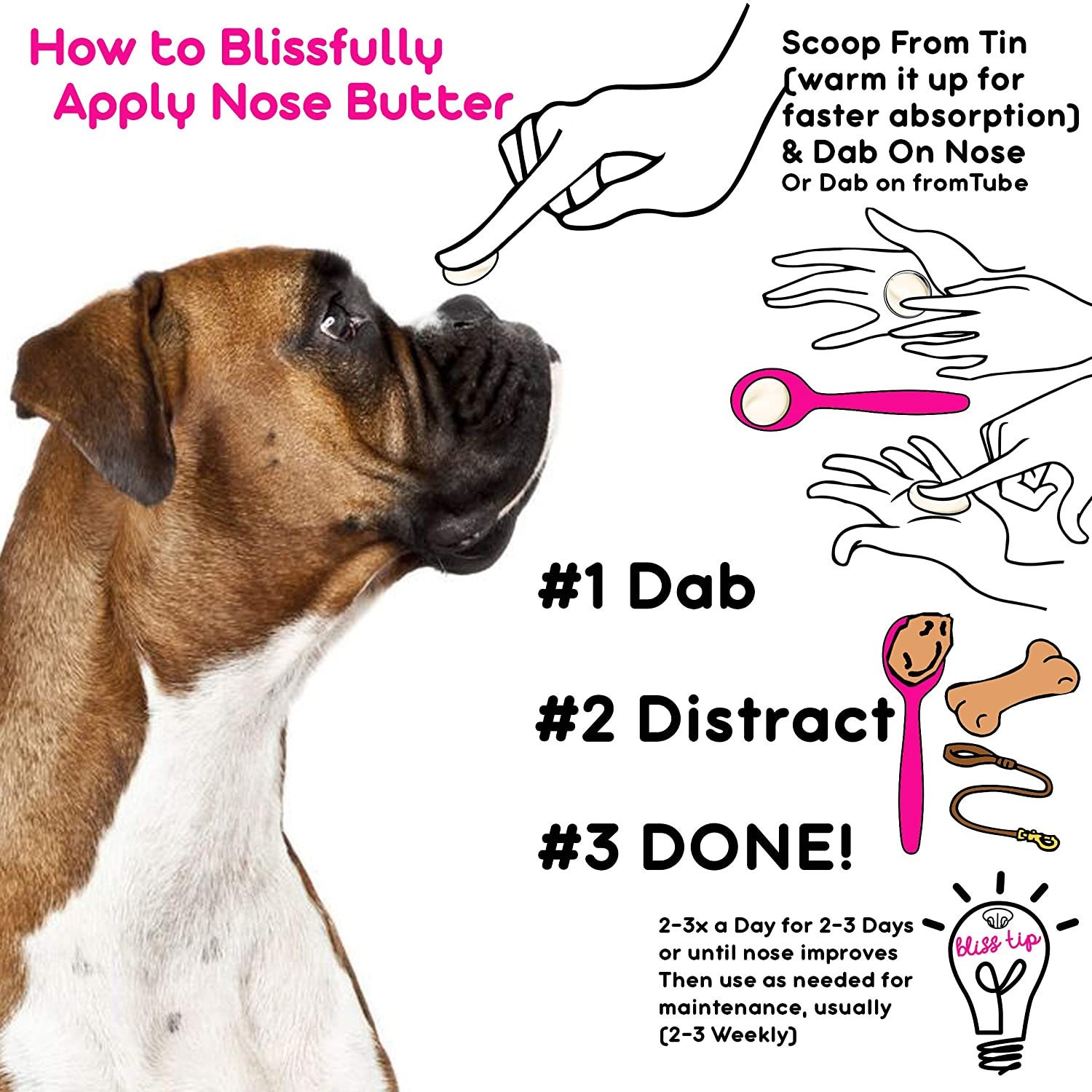 How to Blissfully Apply Nose Butter

Scoop From Tin (warm it up for faster absorption) & Dab On Nose
Or Dab on fromTube

#1 Dab

#2 Distract

#3 DONE!

2-3x a Day for 2-3 Days or until nose improves Then use as needed for maintenance, usually (2-3 Weekly)

bliss tip