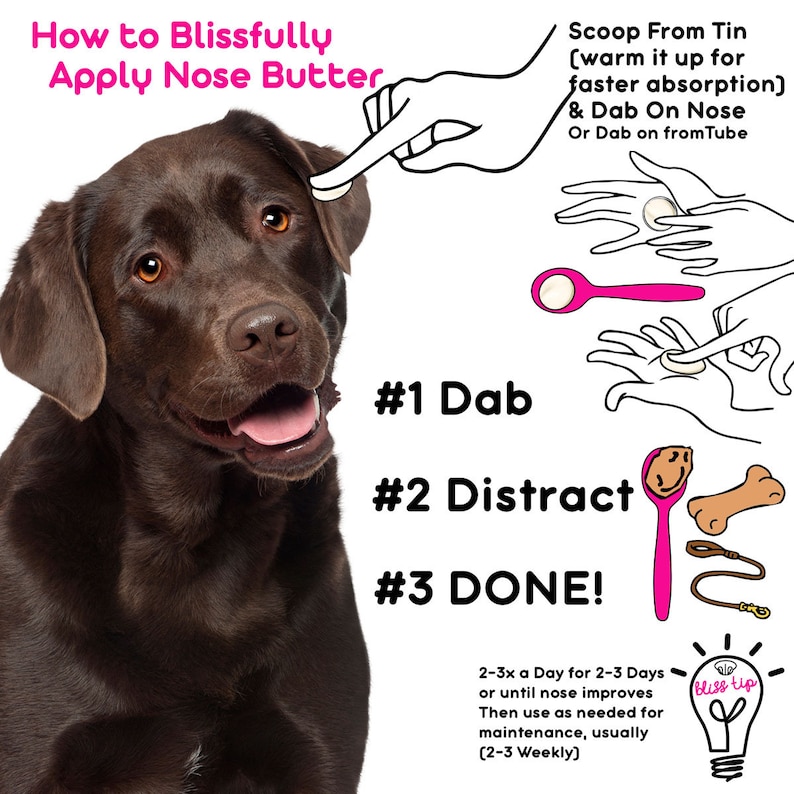 How to Blissfully Apply Nose Butter

Scoop From Tin (warm it up for faster absorption) & Dab On Nose
Or Dab on fromTube

#1 Dab

#2 Distract

#3 DONE!

2-3x a Day for 2-3 Days or until nose improves Then use as needed for maintenance, usually (2-3 Weekly)

bliss tip