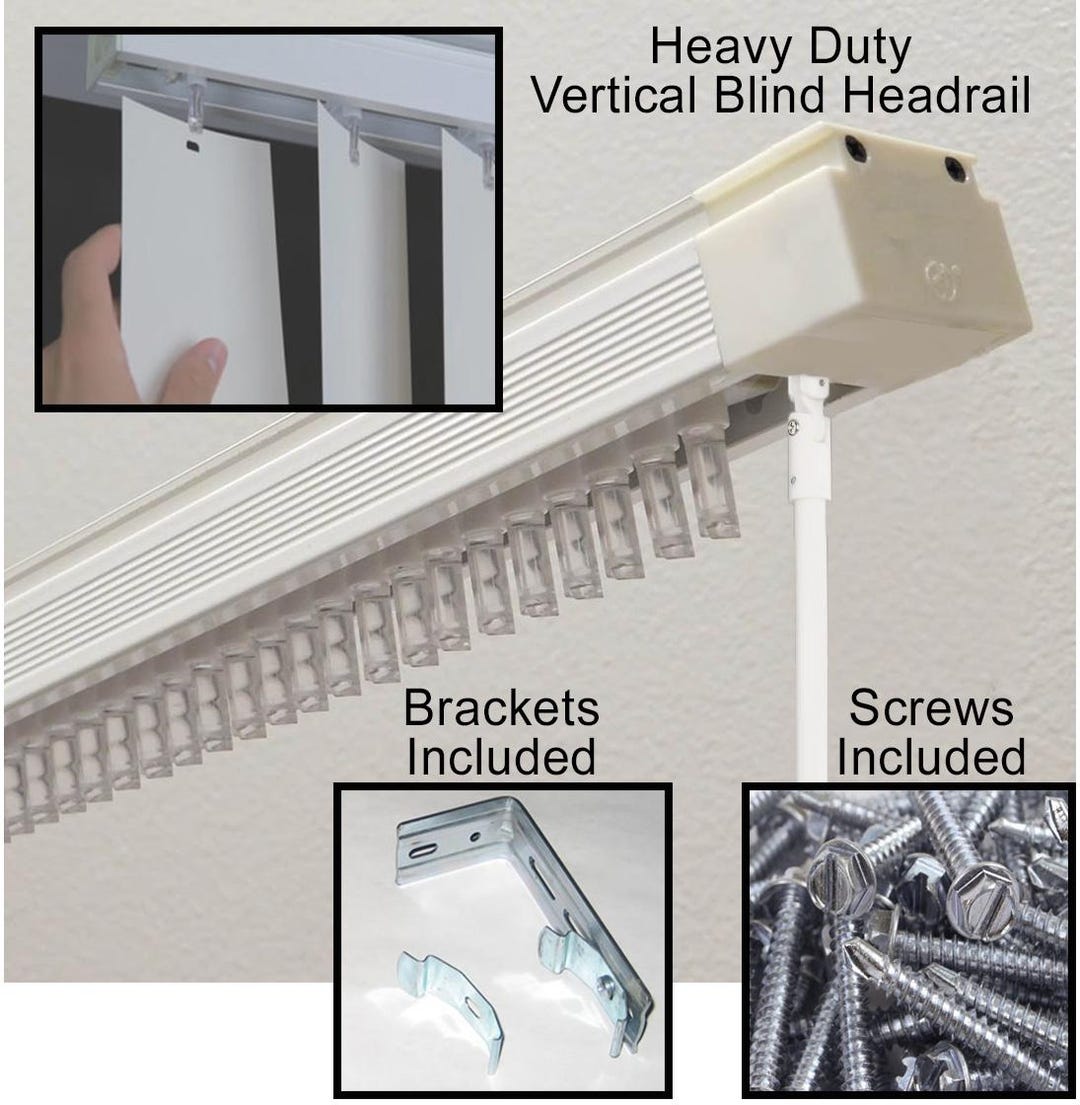 Heavy Duty
Vertical Blind Headrail

Brackets
Included

Screws
Included