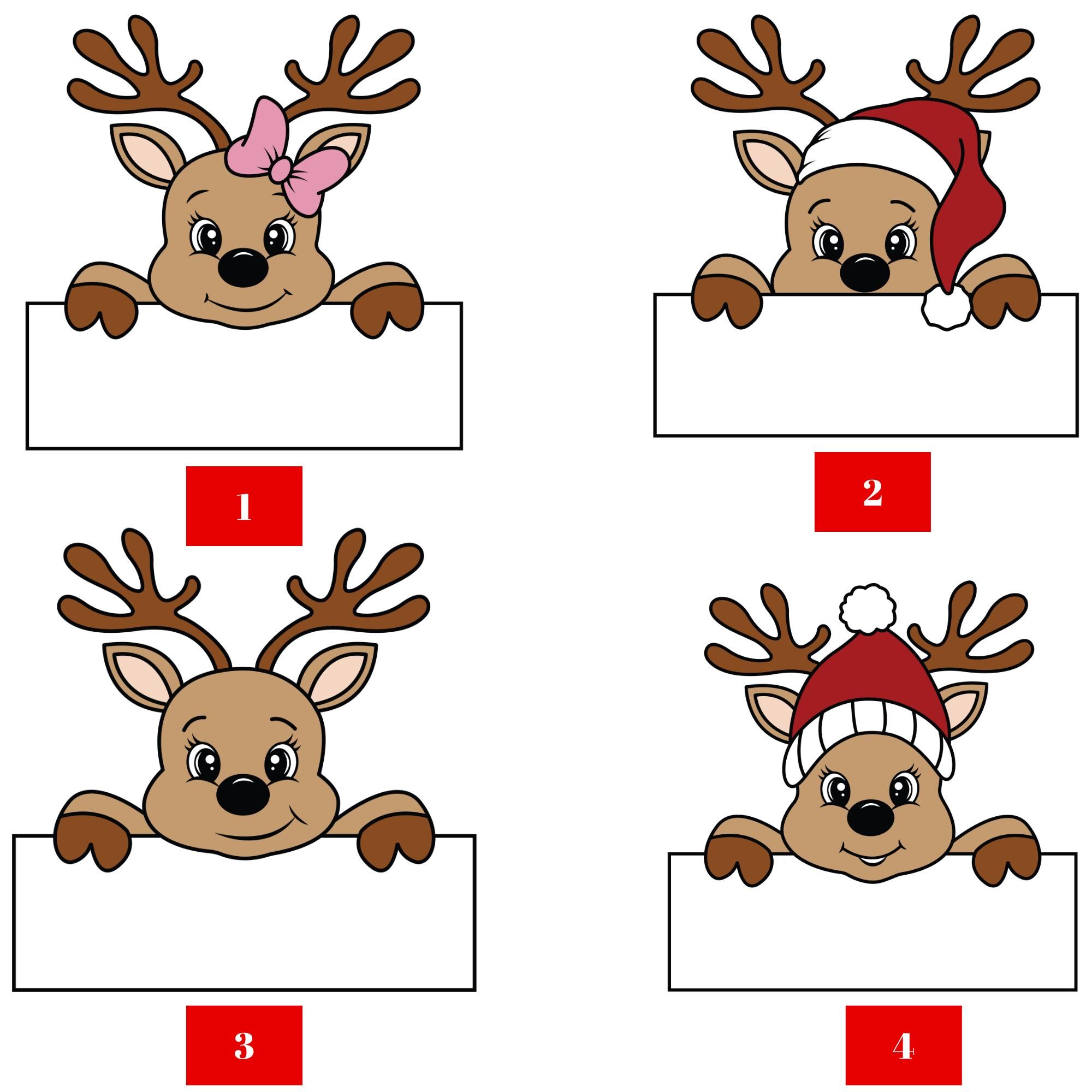 1

2

3

4