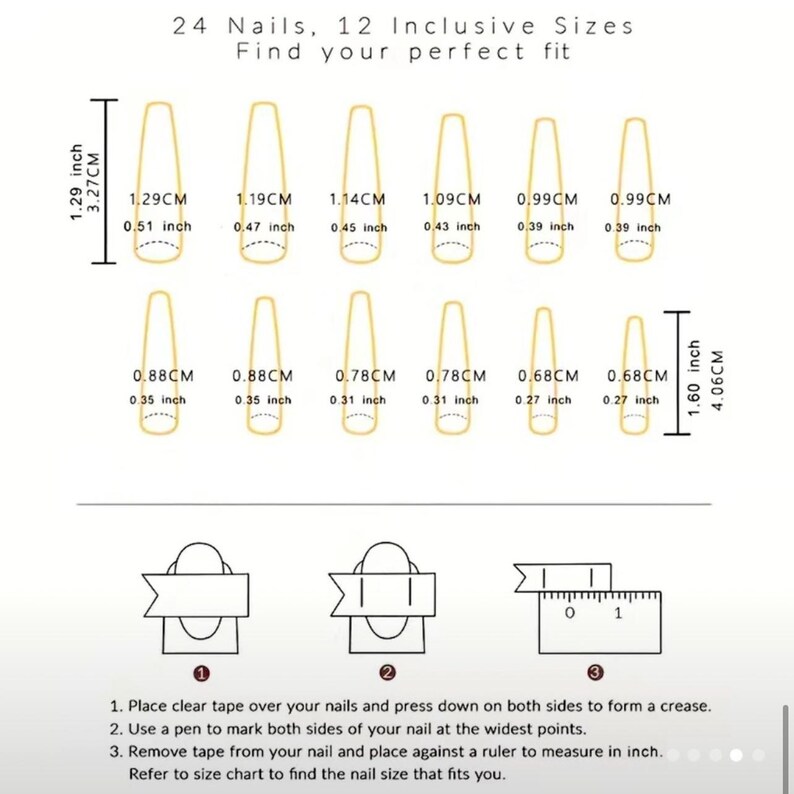 24 Nails, 12 Inclusive Sizes
Find your perfect fit

1.29 inch
3.27CM

1.29CM
0.51 inch

1.19CM
0.47 inch

1.14CM
0.45 inch

1.09CM
0.43 inch

0.99CM
0.39 inch

0.99CM
0.39 inch

0.88CM
0.35 inch

0.88CM
0.35 inch

0.78CM
0.31 inch

0.78CM
0.31 inch

0.68CM
0.27 inch

0.68CM
0.27 inch

1.60 inch
4.06CM

0 1

1

2

3

1. Place clear tape over your nails and press down on both sides to form a crease.
2. Use a pen to mark both sides of your nail at the widest points.
3. Remove tape from your nail and place against a ruler to measure in inch. Refer to size chart to find the nail size that fits you.