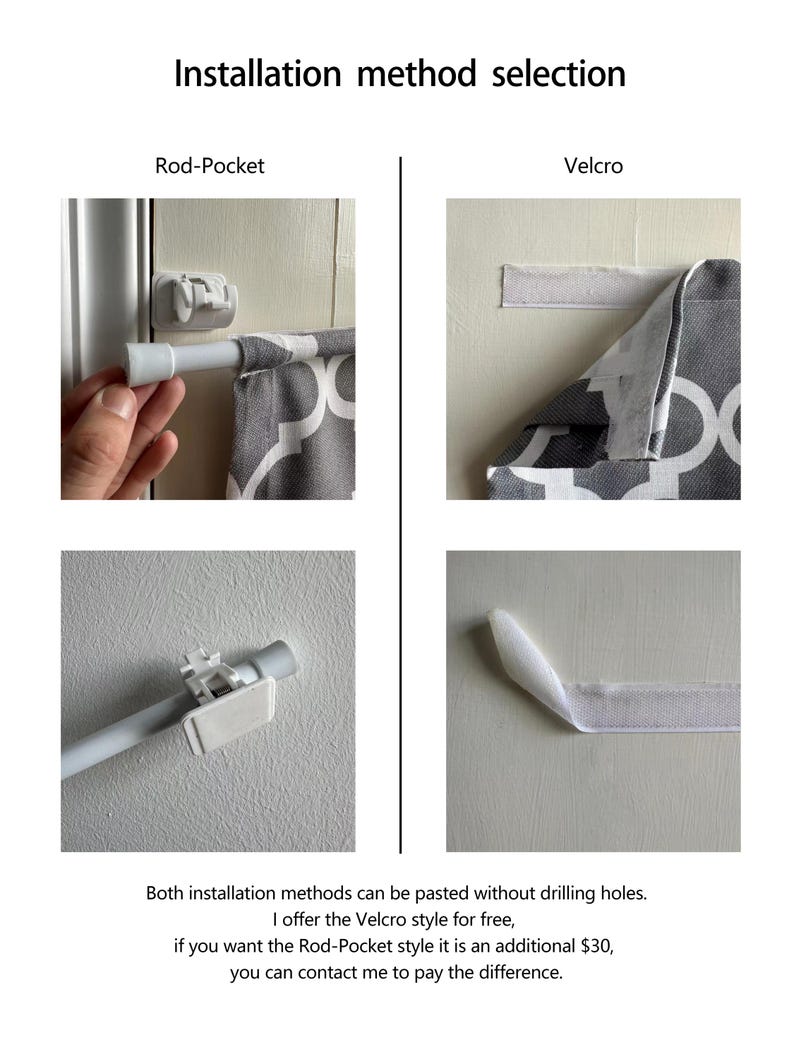 Installation method selection

Rod-Pocket

Velcro

Both installation methods can be pasted without drilling holes.
I offer the Velcro style for free,
if you want the Rod-Pocket style it is an additional \$30,
you can contact me to pay the difference.