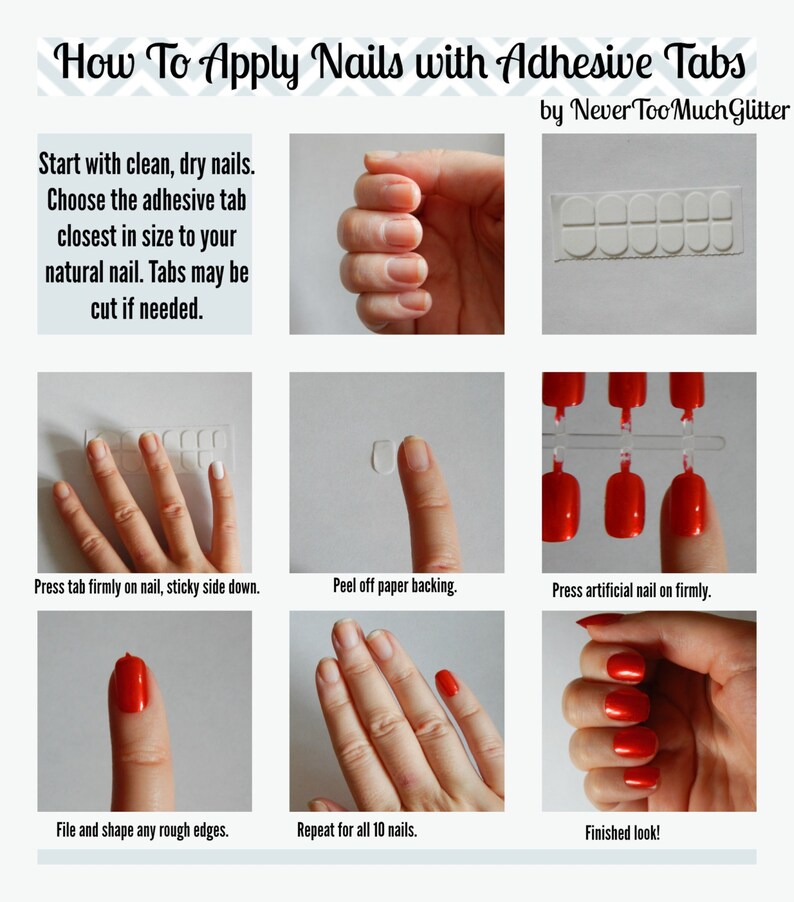 How To Apply Nails with Adhesive Tabs

by NeverTooMuchGlitter

Start with clean, dry nails. Choose the adhesive tab closest in size to your natural nail. Tabs may be cut if needed.

Press tab firmly on nail, sticky side down.

Peel off paper backing.

Press artificial nail on firmly.

File and shape any rough edges.

Repeat for all 10 nails.

Finished look!