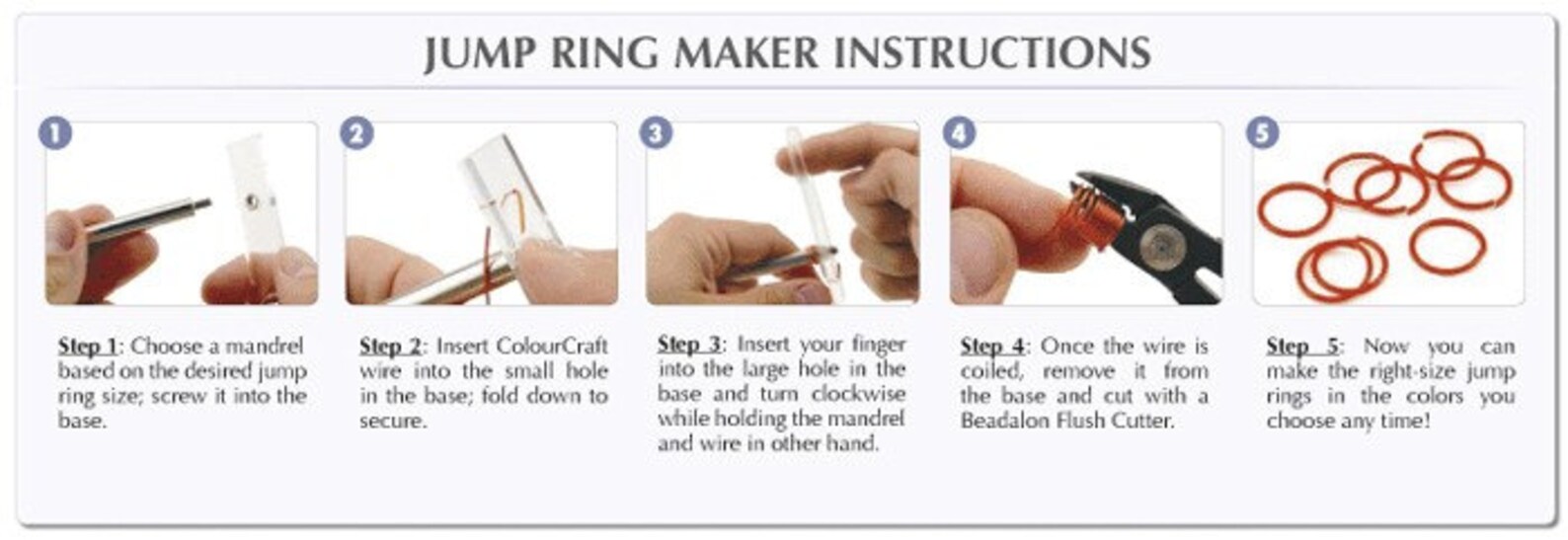 JUMP RING MAKER INSTRUCTIONS

1

Step 1: Choose a mandrel based on the desired jump ring size; screw it into the base.

2

Step 2: Insert ColourCraft wire into the small hole in the base; fold down to secure.

3

Step 3: Insert your finger into the large hole in the base and turn clockwise while holding the mandrel and wire in other hand.

4

Step 4: Once the wire is coiled, remove it from the base and cut with a Beadalon Flush Cutter.

5

Step 5: Now you can make the right-size jump rings in the colors you choose any time!