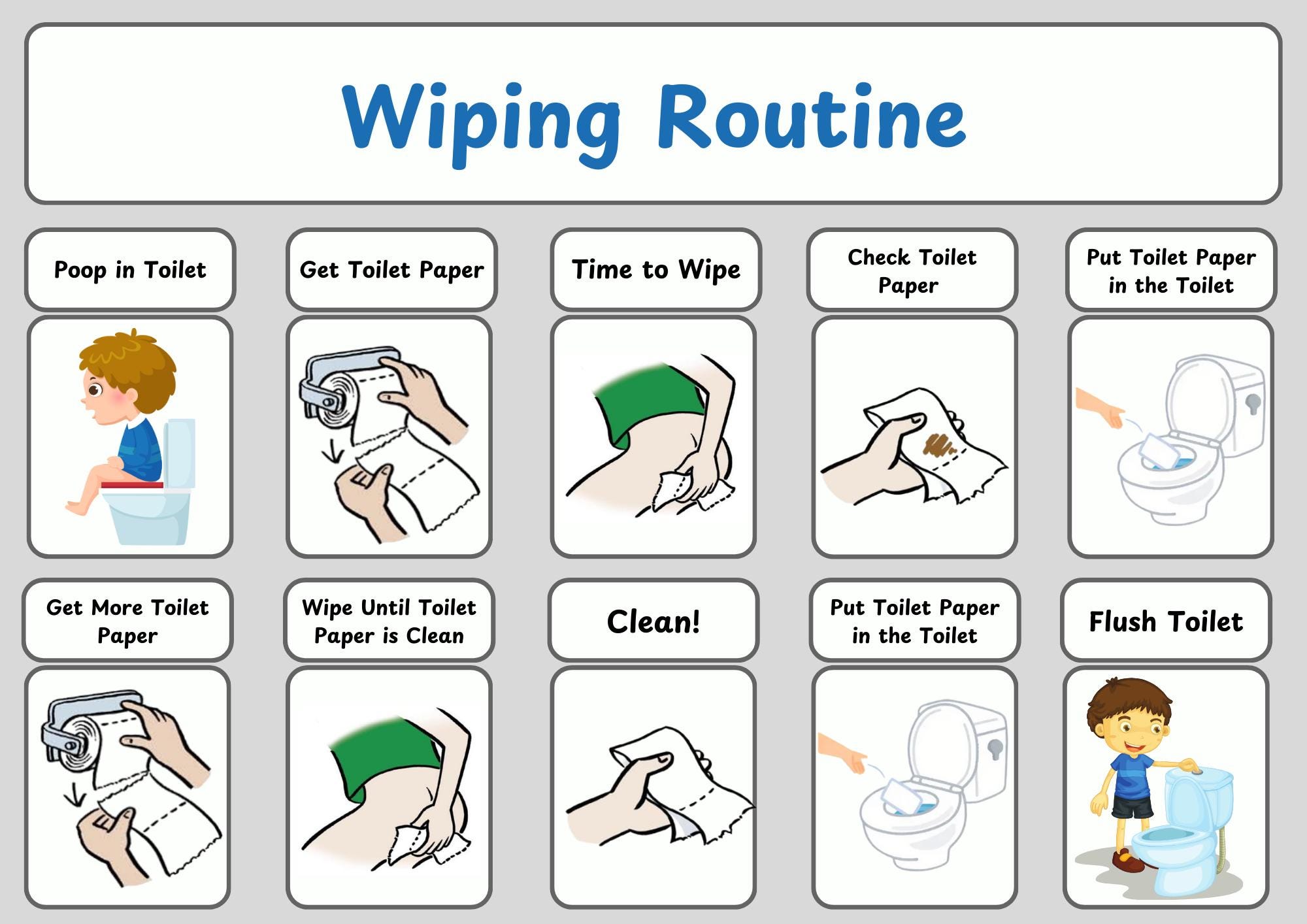 Wiping Routine

Poop in Toilet

Get Toilet Paper

Time to Wipe

Check Toilet Paper

Put Toilet Paper in the Toilet

Get More Toilet Paper

Wipe Until Toilet Paper is Clean

Clean!

Put Toilet Paper in the Toilet

Flush Toilet