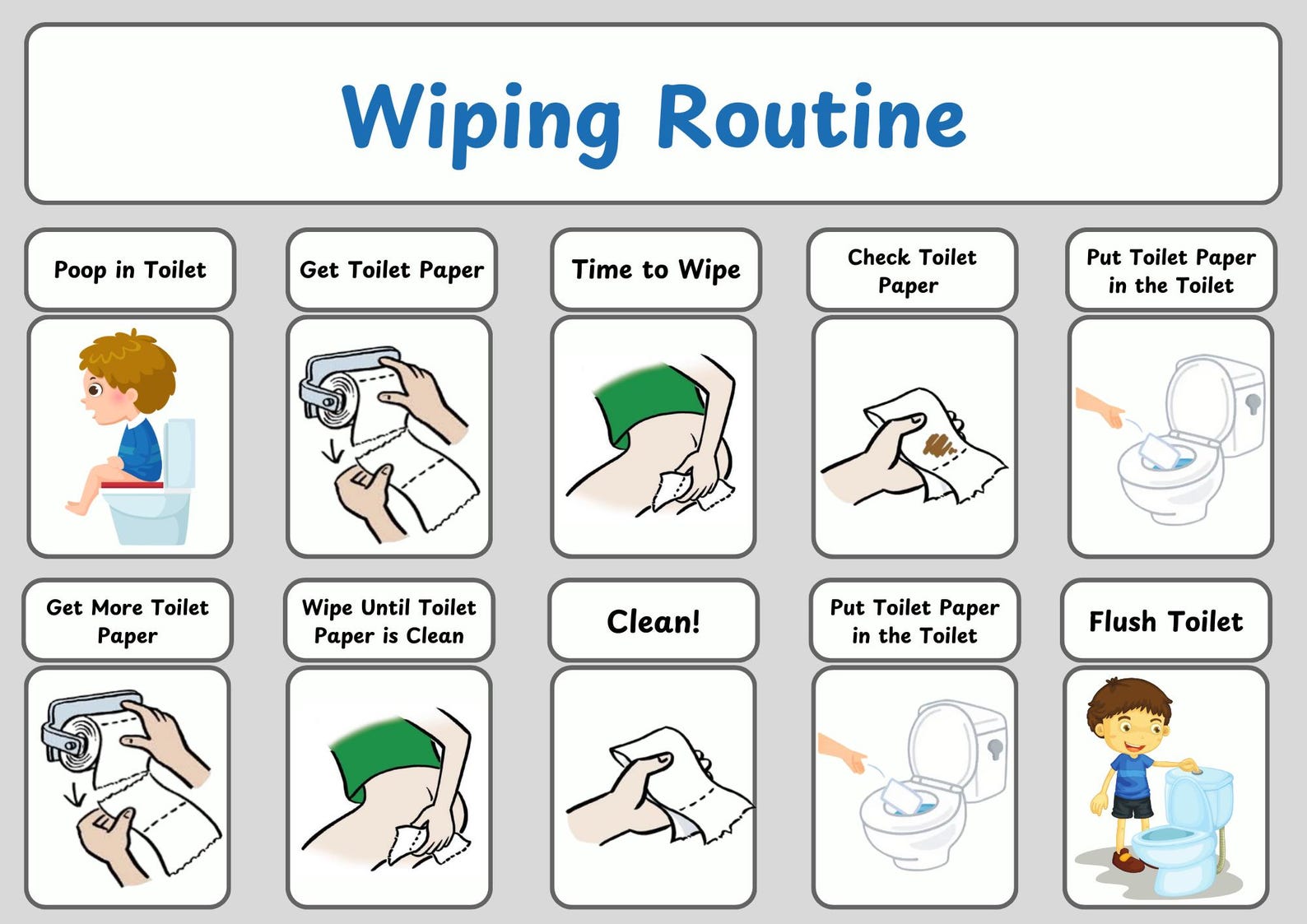 Wiping Routine

Poop in Toilet

Get Toilet Paper

Time to Wipe

Check Toilet Paper

Put Toilet Paper in the Toilet

Get More Toilet Paper

Wipe Until Toilet Paper is Clean

Clean!

Put Toilet Paper in the Toilet

Flush Toilet