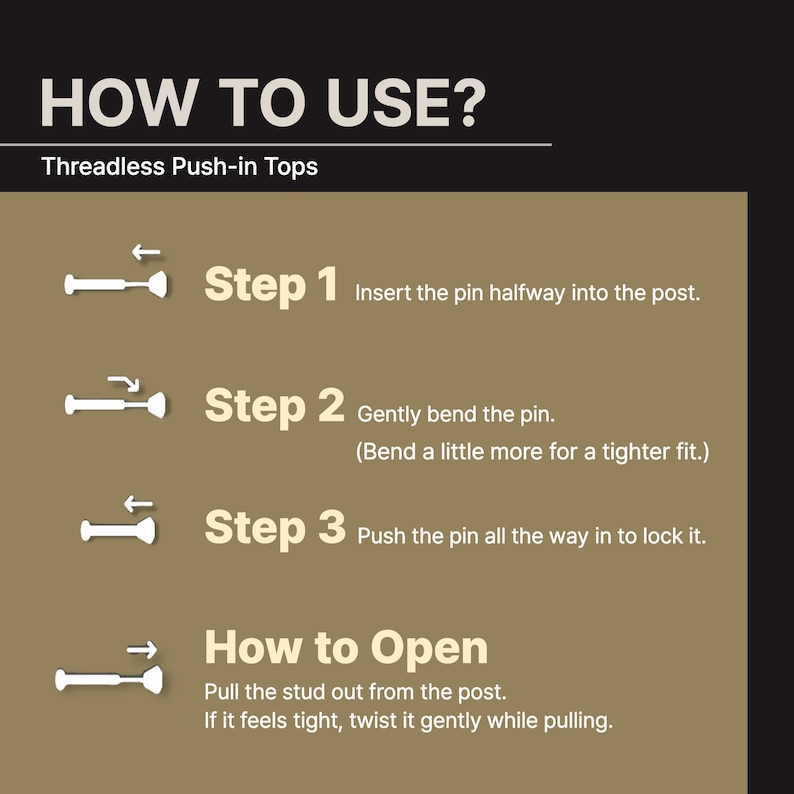 HOW TO USE?

Threadless Push-in Tops

Step 1 Insert the pin halfway into the post.

Step 2 Gently bend the pin.
(Bend a little more for a tighter fit.)

Step 3 Push the pin all the way in to lock it.

How to Open
Pull the stud out from the post.
If it feels tight, twist it gently while pulling.