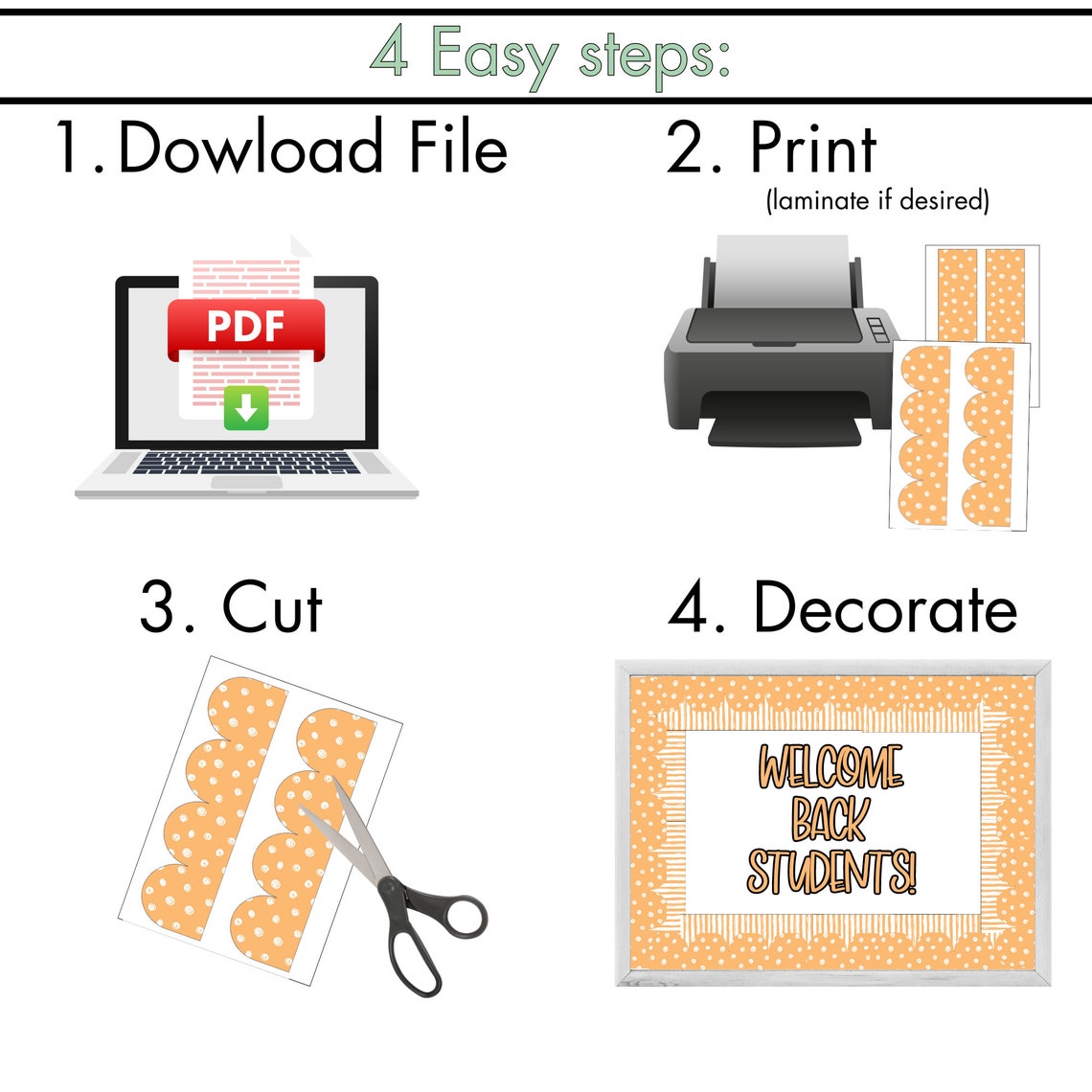 4 Easy steps:

1. Dowload File

PDF

2. Print
(laminate if desired)

3. Cut

4. Decorate

WELCOME BACK STUDENTS!