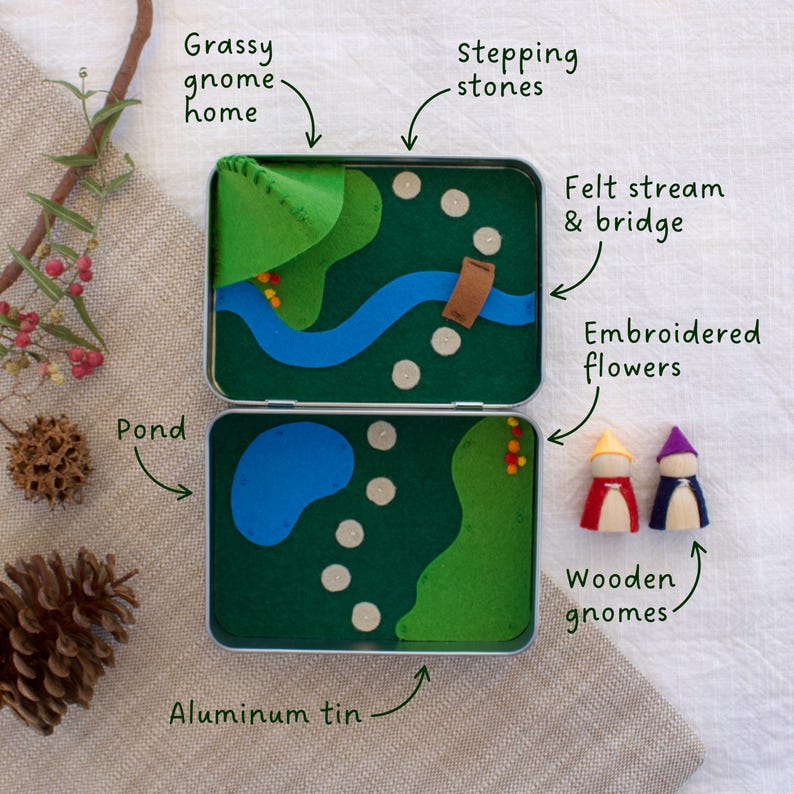 Grassy gnome home

Stepping stones

Felt stream & bridge

Embroidered flowers

Pond

Wooden gnomes

Aluminum tin