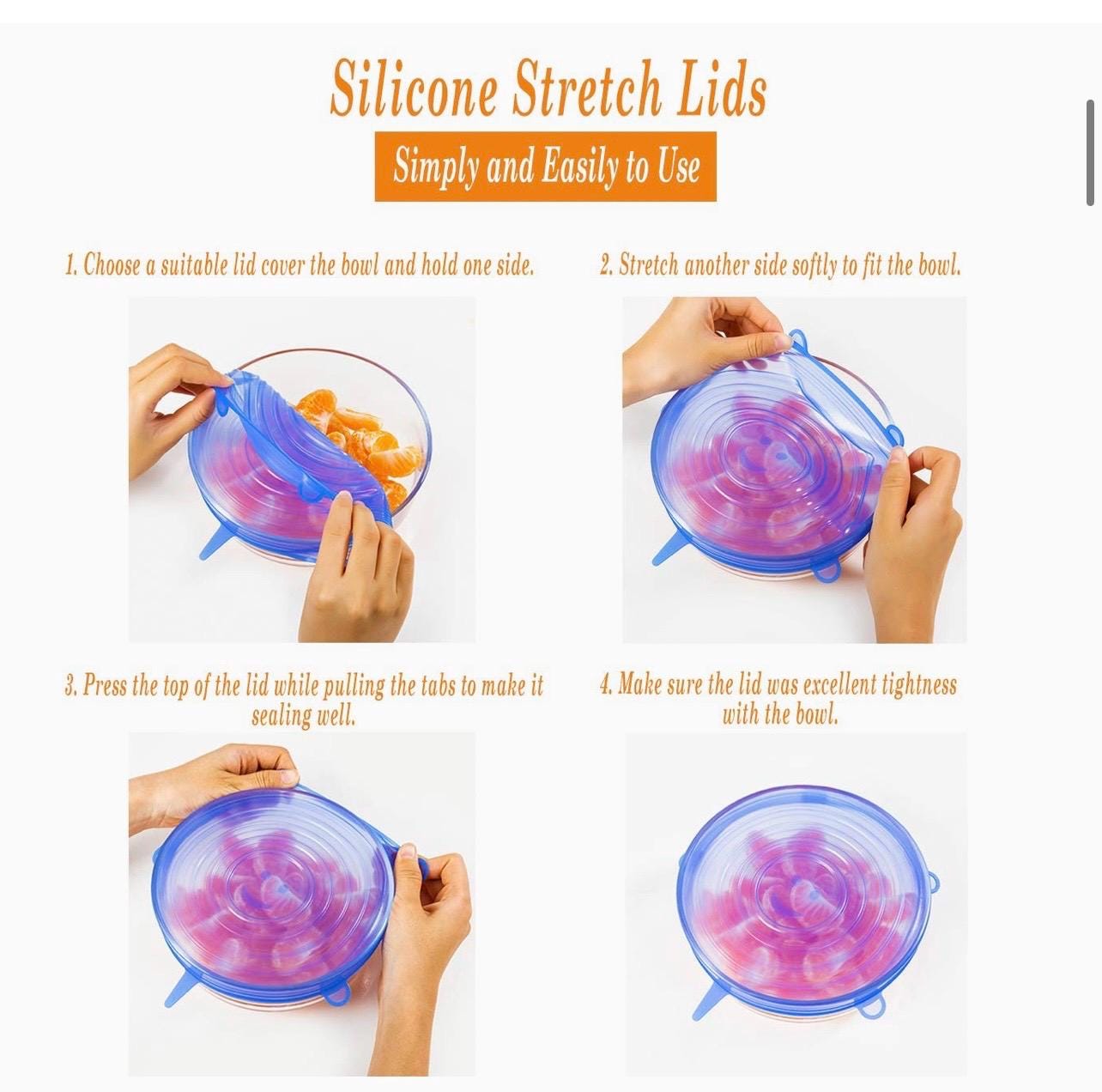 Silicone Stretch Lids

Simply and Easily to Use

1. Choose a suitable lid cover the bowl and hold one side.

2. Stretch another side softly to fit the bowl.

3. Press the top of the lid while pulling the tabs to make it sealing well.

4. Make sure the lid was excellent tightness with the bowl.