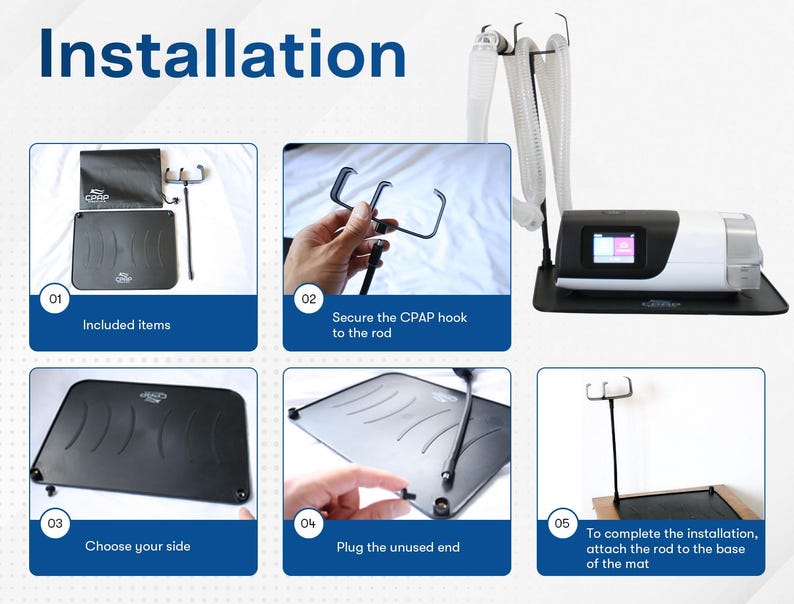 Installation

CPAP

01
Included items

02
Secure the CPAP hook to the rod

03
Choose your side

04
Plug the unused end

05
To complete the installation, attach the rod to the base of the mat