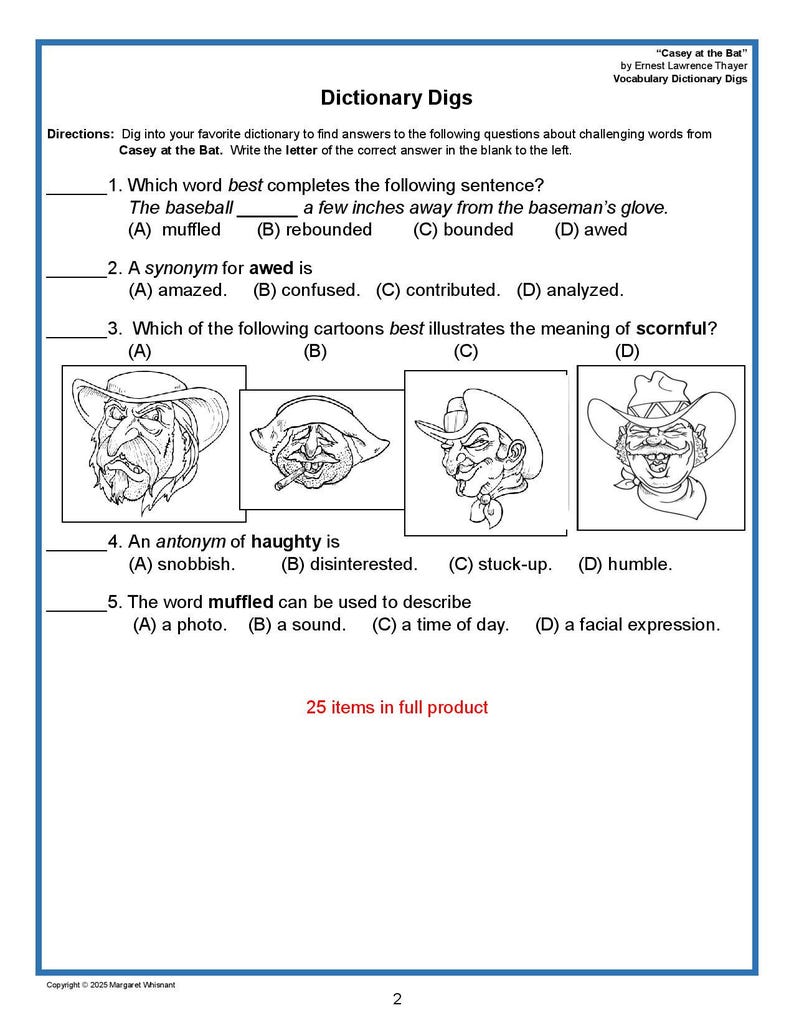 "Casey at the Bat"
by Ernest Lawrence Thayer
Vocabulary Dictionary Digs

Dictionary Digs

Directions: Dig into your favorite dictionary to find answers to the following questions about challenging words from Casey at the Bat. Write the letter of the correct answer in the blank to the left.

______1. Which word best completes the following sentence?
The baseball ______ a few inches away from the baseman's glove.
(A) muffled (B) rebounded (C) bounded (D) awed

______2. A synonym for awed is
(A) amazed. (B) confused. (C) contributed. (D) analyzed.

______3. Which of the following cartoons best illustrates the meaning of scornful?
(A) (B) (C) (D)

______4. An antonym of haughty is
(A) snobbish. (B) disinterested. (C) stuck-up. (D) humble.

______5. The word muffled can be used to describe
(A) a photo. (B) a sound. (C) a time of day. (D) a facial expression.

25 items in full product

Copyright © 2025 Margaret Whisnant

2