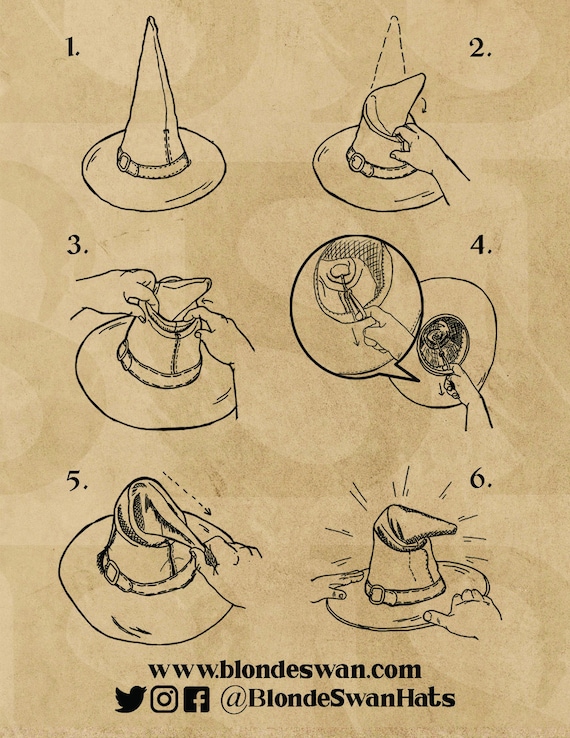 1.

2.

3.

4.

5.

6.

www.blondeswan.com
@BlondeSwanHats