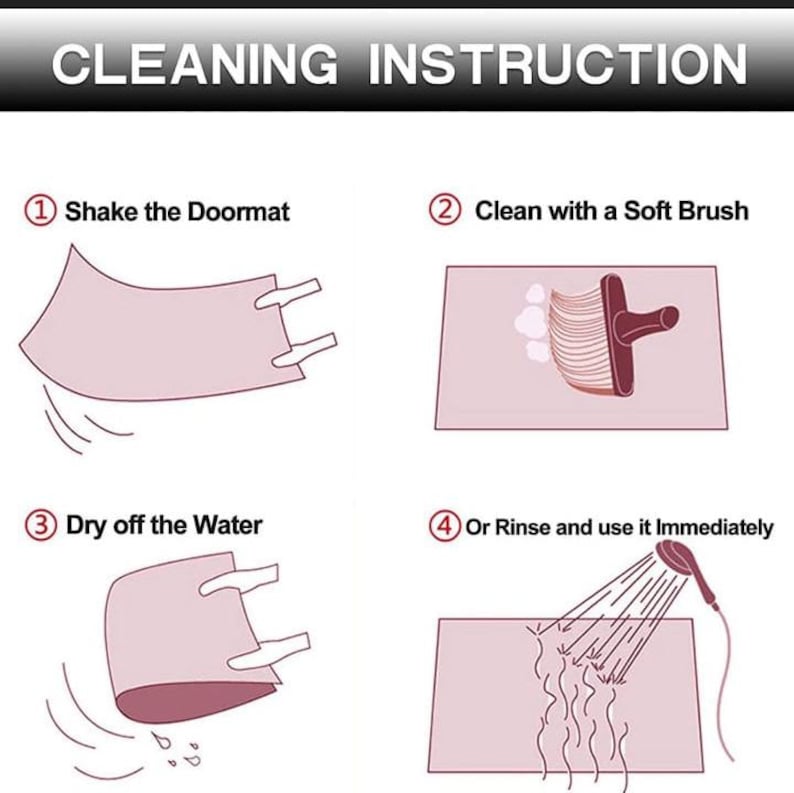 CLEANING INSTRUCTION

① Shake the Doormat

② Clean with a Soft Brush

③ Dry off the Water

④ Or Rinse and use it Immediately