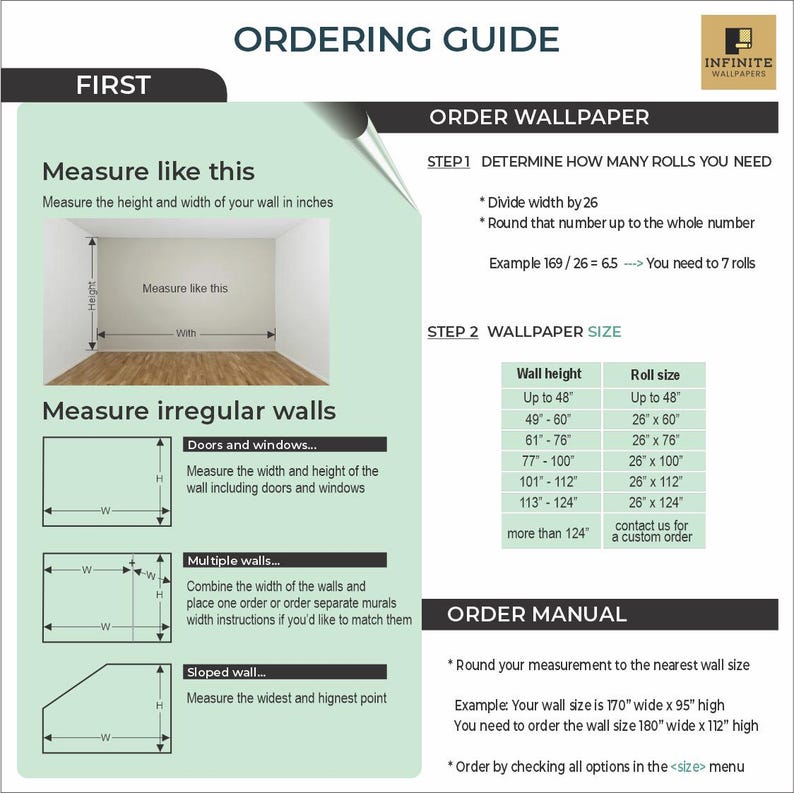 ORDERING GUIDE

INFINITE WALLPAPERS

FIRST

Measure like this

Measure the height and width of your wall in inches

Height

Measure like this

With

Measure irregular walls

H

W

Doors and windows...

Measure the width and height of the wall including doors and windows

W

W

H

W

Multiple walls...

Combine the width of the walls and place one order or order separate murals width instructions if you'd like to match them

H

W

Sloped wall...

Measure the widest and hignest point

ORDER WALLPAPER

STEP 1 DETERMINE HOW MANY ROLLS YOU NEED

* Divide width by 26
* Round that number up to the whole number

Example 169 / 26 = 6.5 ---> You need to 7 rolls

STEP 2 WALLPAPER SIZE

| Wall height | Roll size |
|---|---|
| Up to 48" | Up to 48" |
| 49" - 60" | 26" x 60" |
| 61" - 76" | 26" x 76" |
| 77" - 100" | 26" x 100" |
| 101" - 112" | 26" x 112" |
| 113" - 124" | 26" x 124" |
| more than 124" | contact us for a custom order |

ORDER MANUAL

* Round your measurement to the nearest wall size

Example: Your wall size is 170" wide x 95" high
You need to order the wall size 180" wide x 112" high

* Order by checking all options in the <size> menu