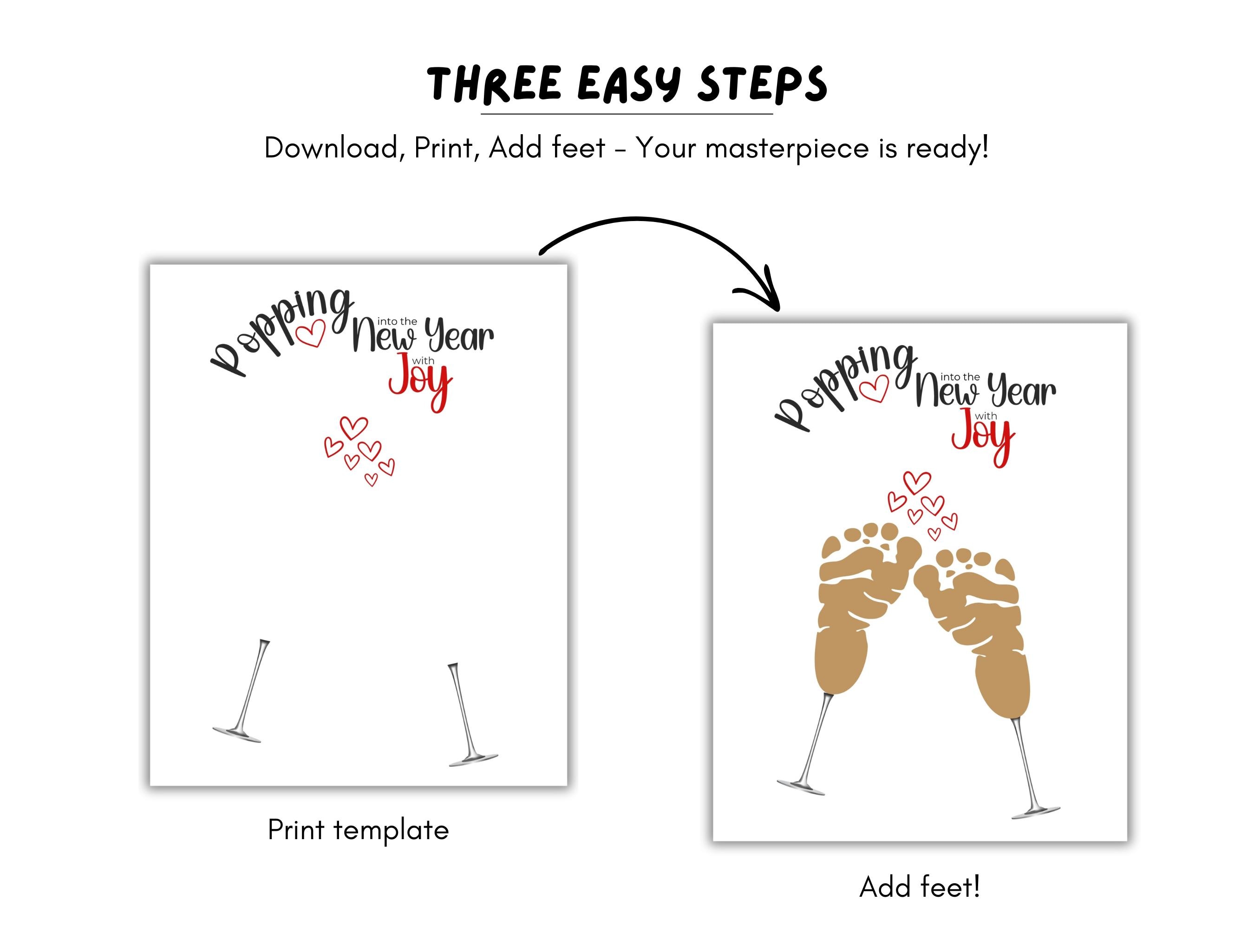 THREE EASY STEPS

Download, Print, Add feet - Your masterpiece is ready!

Popping into the New Year with Joy

Print template

Popping into the New Year with Joy

Add feet!