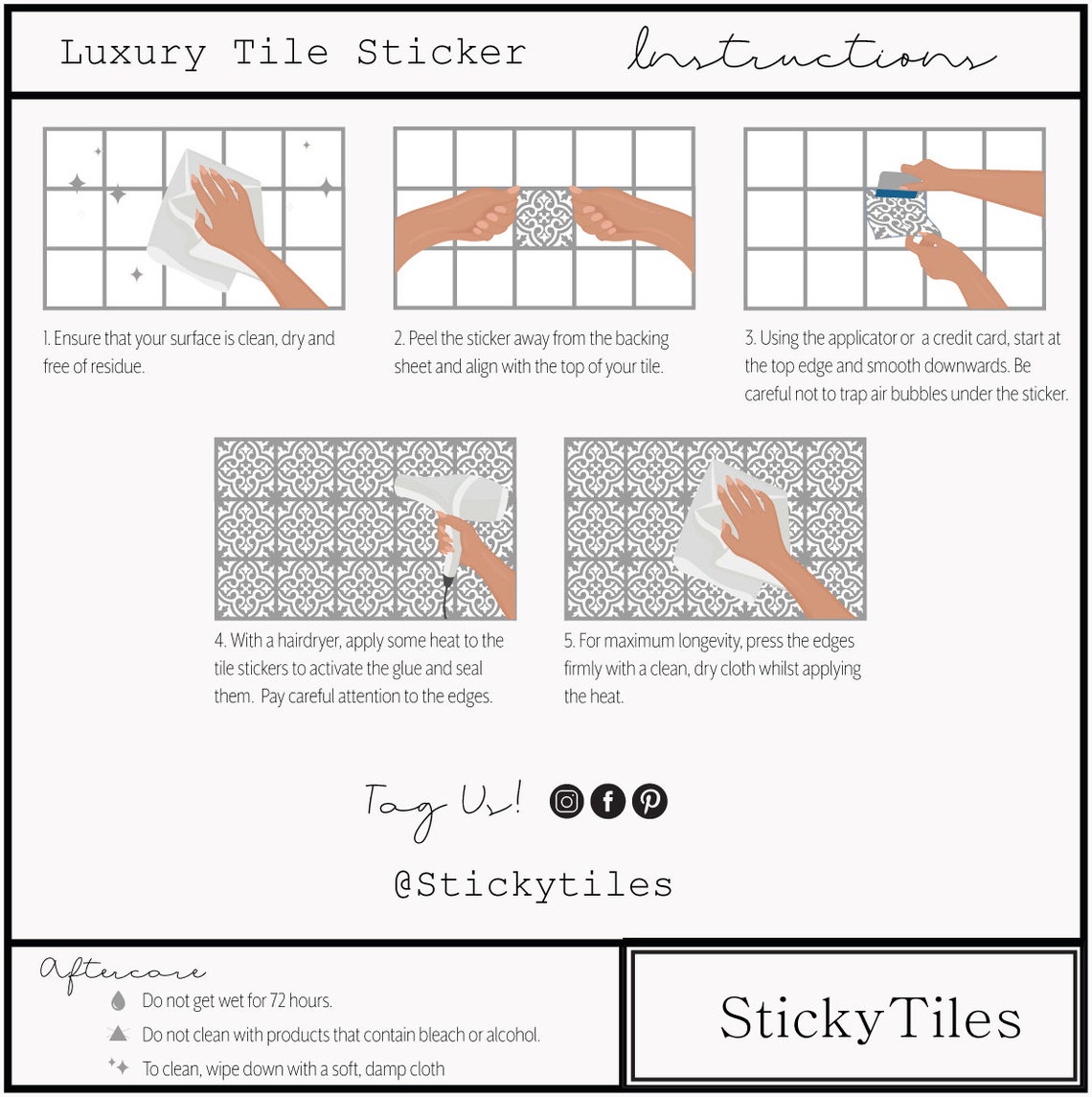 Luxury Tile Sticker Instructions

1. Ensure that your surface is clean, dry and free of residue.

2. Peel the sticker away from the backing sheet and align with the top of your tile.

3. Using the applicator or a credit card, start at the top edge and smooth downwards. Be careful not to trap air bubbles under the sticker.

4. With a hairdryer, apply some heat to the tile stickers to activate the glue and seal them. Pay careful attention to the edges.

5. For maximum longevity, press the edges firmly with a clean, dry cloth whilst applying the heat.

Tag Us!

@Stickytiles

Aftercare

Do not get wet for 72 hours.

Do not clean with products that contain bleach or alcohol.

To clean, wipe down with a soft, damp cloth

StickyTiles