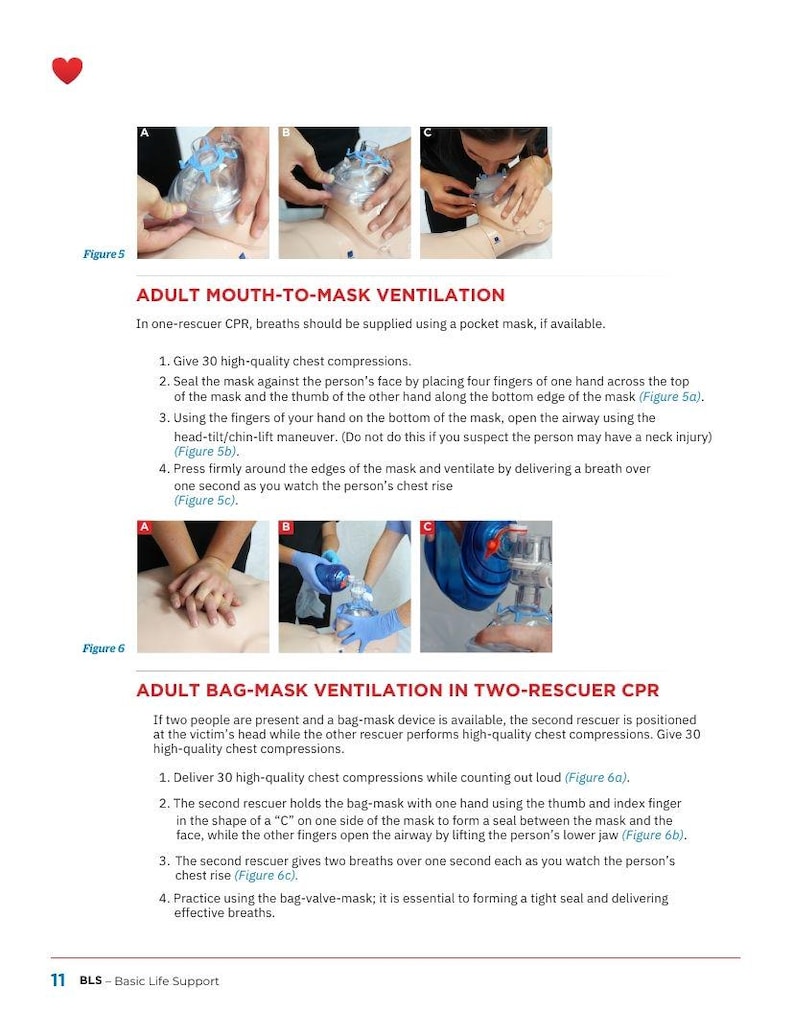 A B C

Figure 5

ADULT MOUTH-TO-MASK VENTILATION

In one-rescuer CPR, breaths should be supplied using a pocket mask, if available.

1. Give 30 high-quality chest compressions.
2. Seal the mask against the person's face by placing four fingers of one hand across the top of the mask and the thumb of the other hand along the bottom edge of the mask (Figure 5a).
3. Using the fingers of your hand on the bottom of the mask, open the airway using the head-tilt/chin-lift maneuver. (Do not do this if you suspect the person may have a neck injury) (Figure 5b).
4. Press firmly around the edges of the mask and ventilate by delivering a breath over one second as you watch the person's chest rise (Figure 5c).

A B C

Figure 6

ADULT BAG-MASK VENTILATION IN TWO-RESCUER CPR

If two people are present and a bag-mask device is available, the second rescuer is positioned at the victim's head while the other rescuer performs high-quality chest compressions. Give 30 high-quality chest compressions.

1. Deliver 30 high-quality chest compressions while counting out loud (Figure 6a).
2. The second rescuer holds the bag-mask with one hand using the thumb and index finger in the shape of a "C" on one side of the mask to form a seal between the mask and the face, while the other fingers open the airway by lifting the person's lower jaw (Figure 6b).
3. The second rescuer gives two breaths over one second each as you watch the person's chest rise (Figure 6c).
4. Practice using the bag-valve-mask; it is essential to forming a tight seal and delivering effective breaths.

11 BLS – Basic Life Support