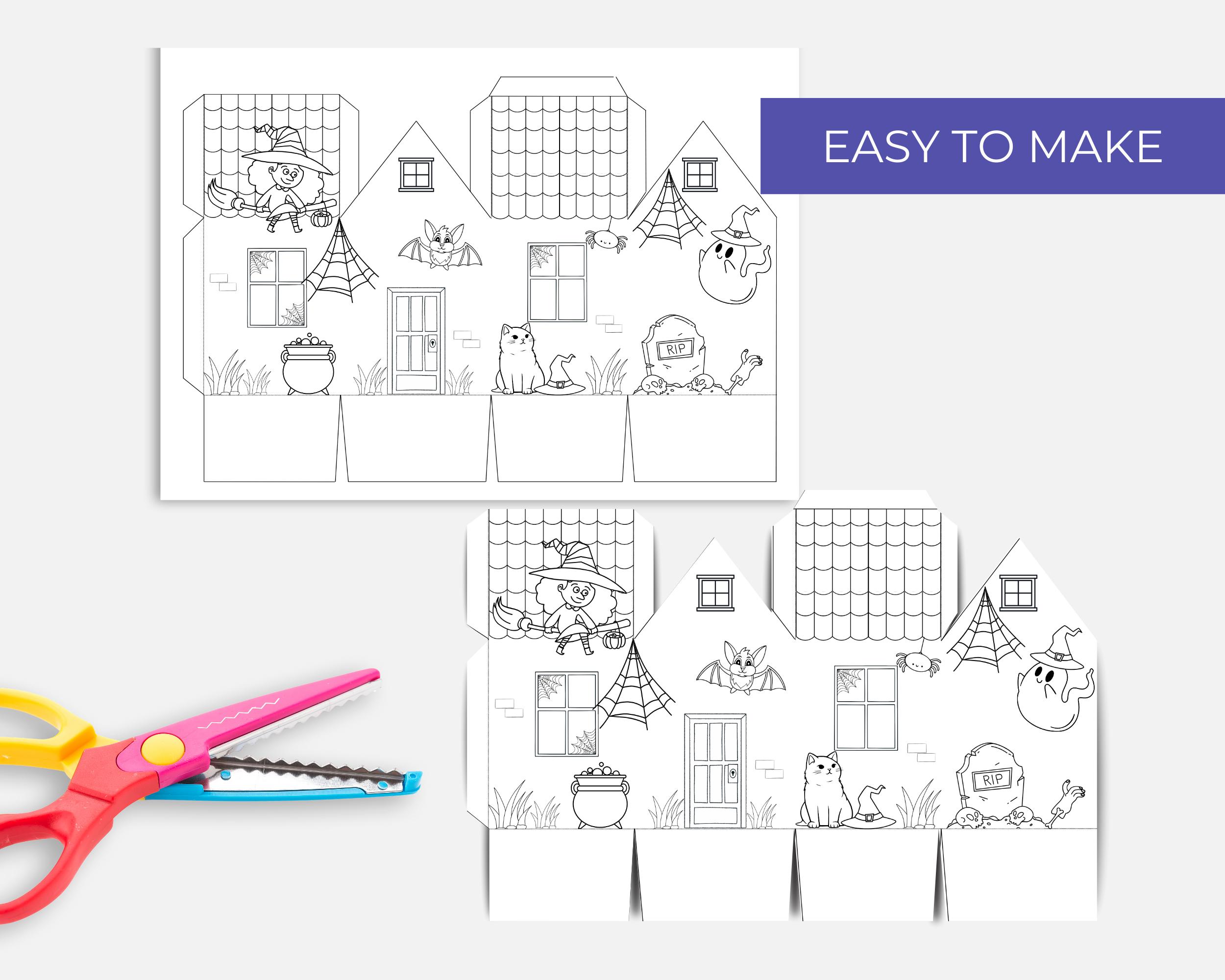 EASY TO MAKE

RIP

RIP