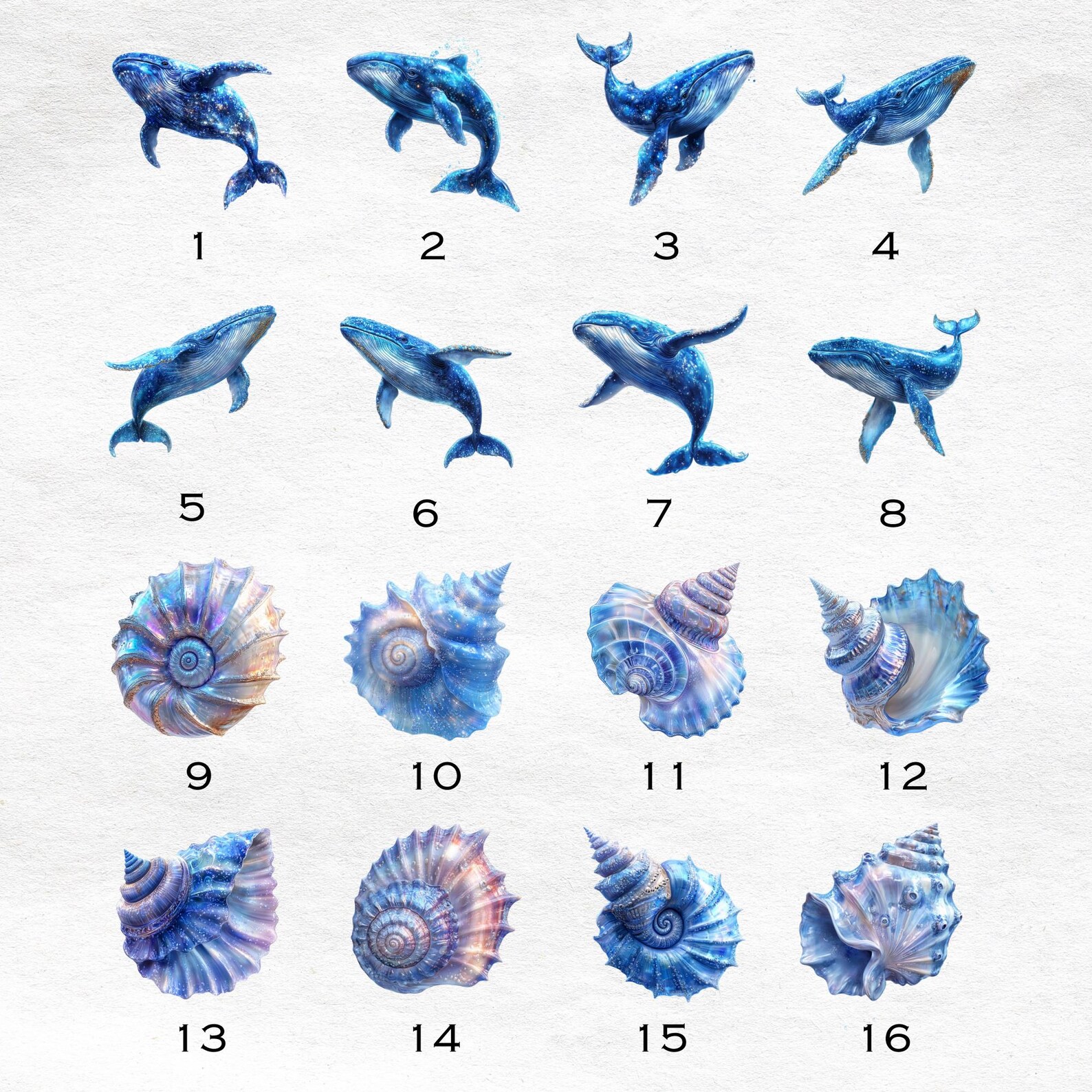 1 2 3 4

5 6 7 8

9 10 11 12

13 14 15 16