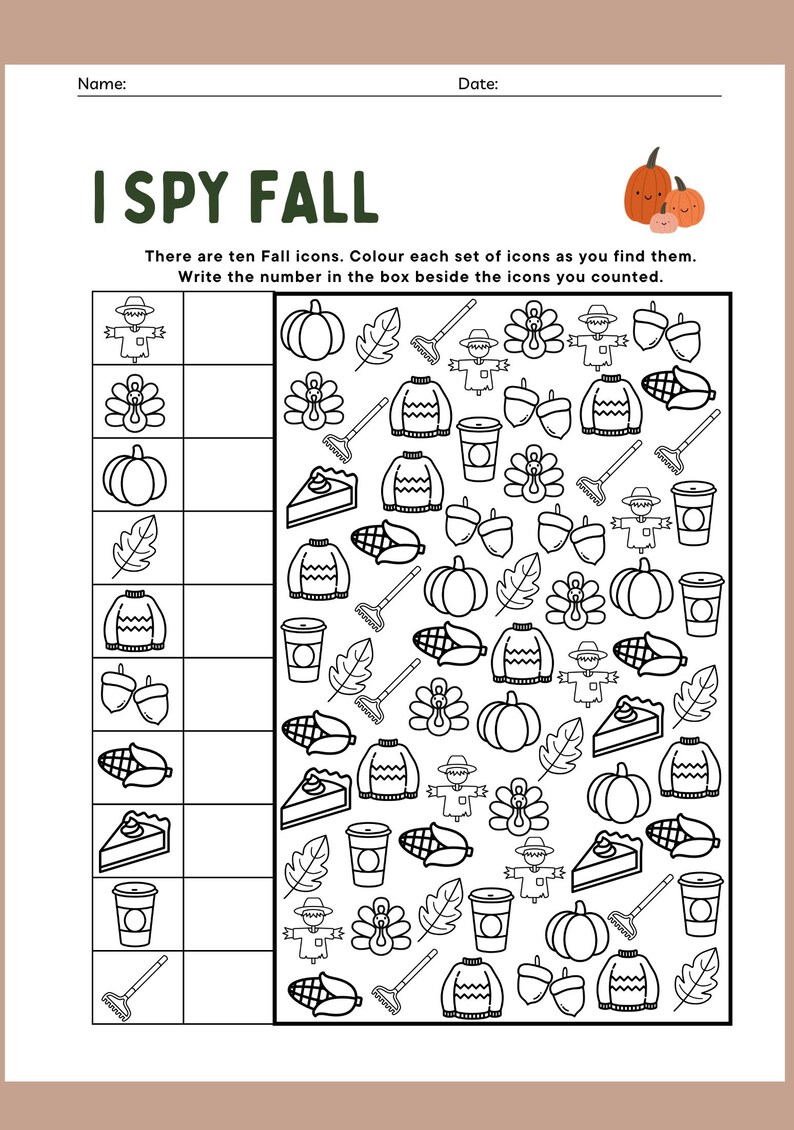 Name: Date:

I SPY FALL

There are ten Fall icons. Colour each set of icons as you find them. Write the number in the box beside the icons you counted.