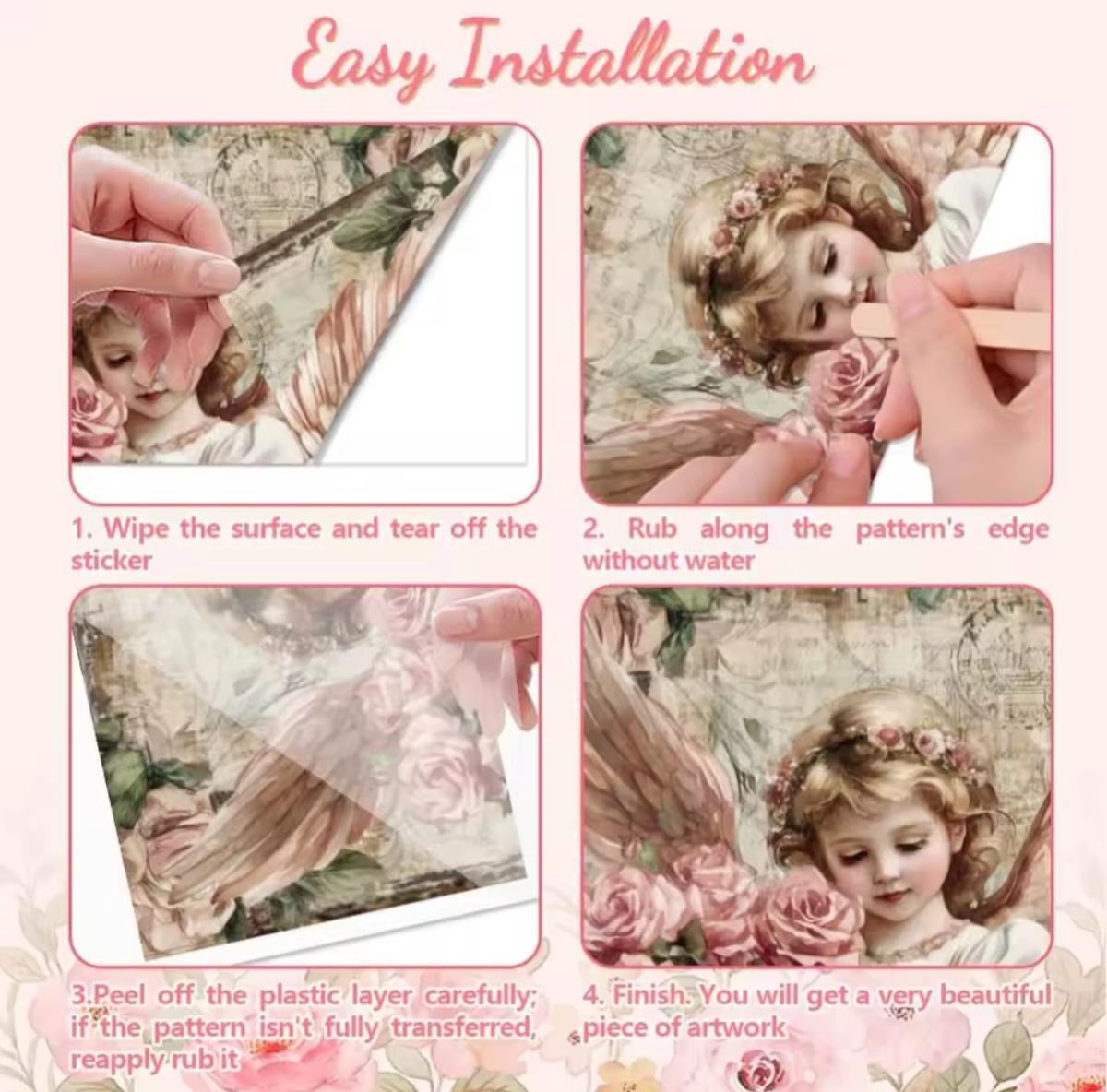 Easy Installation

1. Wipe the surface and tear off the sticker

2. Rub along the pattern's edge without water

3.Peel off the plastic layer carefully; if the pattern isn't fully transferred, reapply rub it

4. Finish. You will get a very beautiful piece of artwork