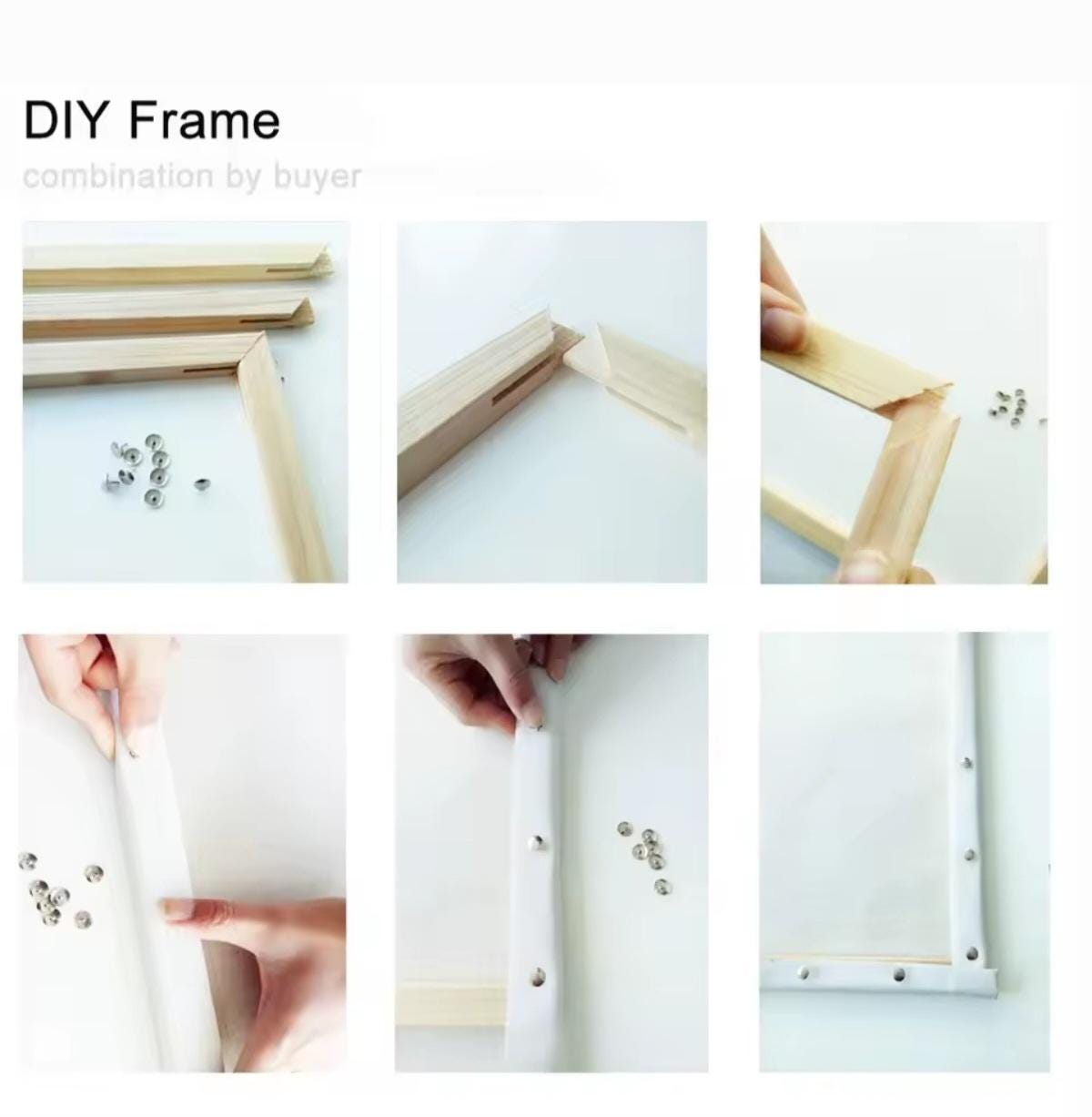 DIY Frame
combination by buyer