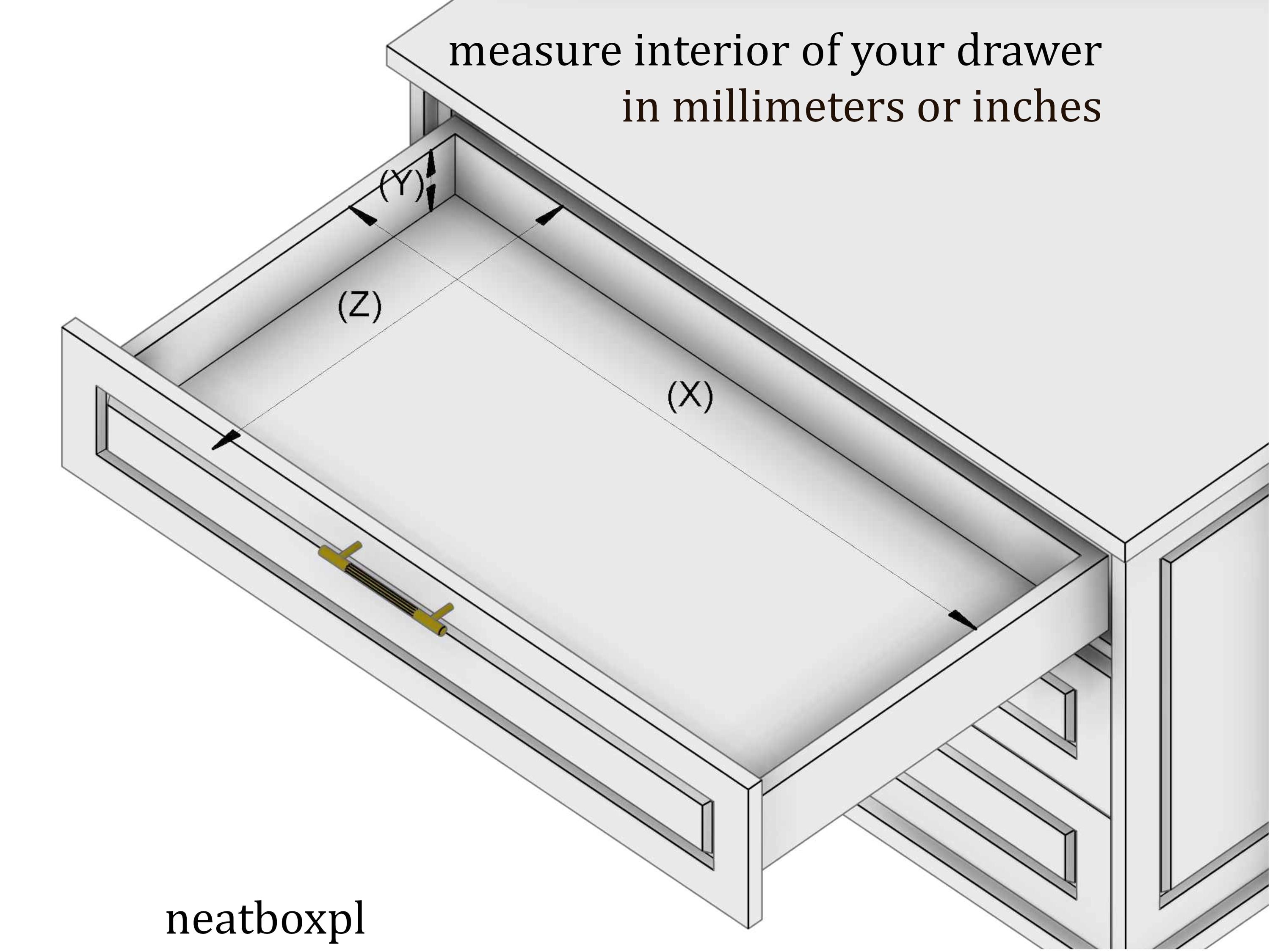 measure interior of your drawer
in millimeters or inches

(Y)

(Z)

(X)

neatboxpl