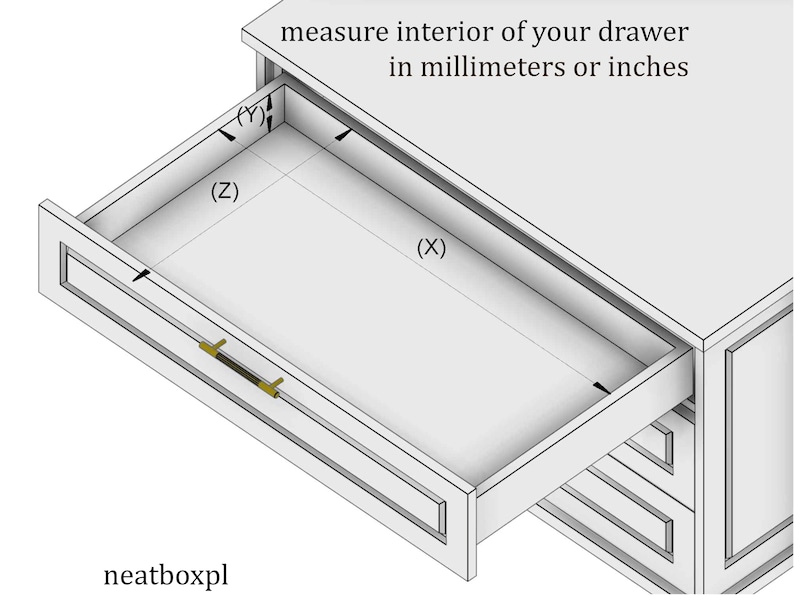 measure interior of your drawer in millimeters or inches

(Y)

(Z)

(X)

neatboxpl