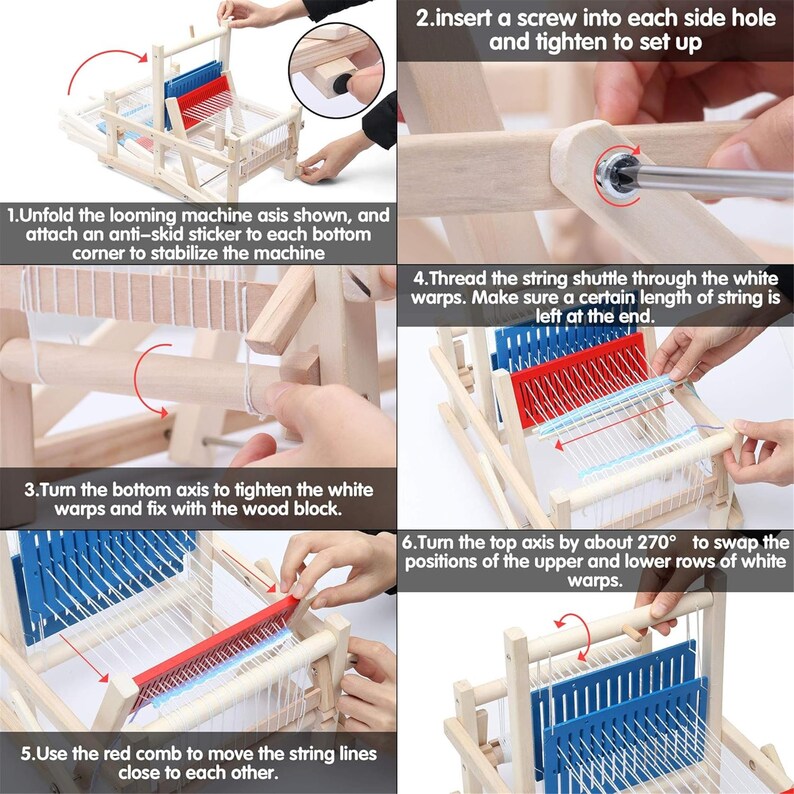 1.Unfold the looming machine asis shown, and attach an anti-skid sticker to each bottom corner to stabilize the machine

2.insert a screw into each side hole and tighten to set up

3.Turn the bottom axis to tighten the white warps and fix with the wood block.

4.Thread the string shuttle through the white warps. Make sure a certain length of string is left at the end.

5.Use the red comb to move the string lines close to each other.

6.Turn the top axis by about 270° to swap the positions of the upper and lower rows of white warps.