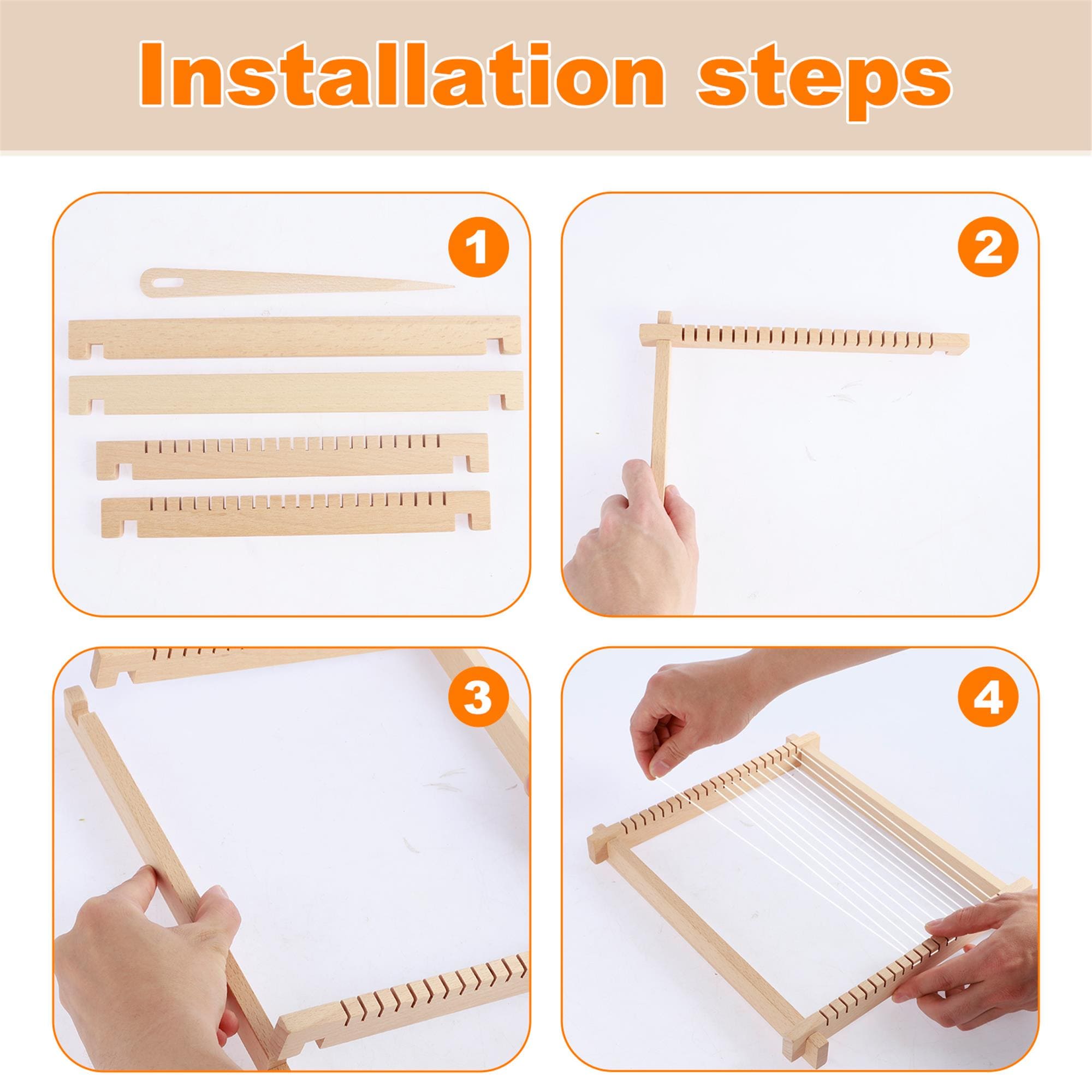 Installation steps

1

2

3

4