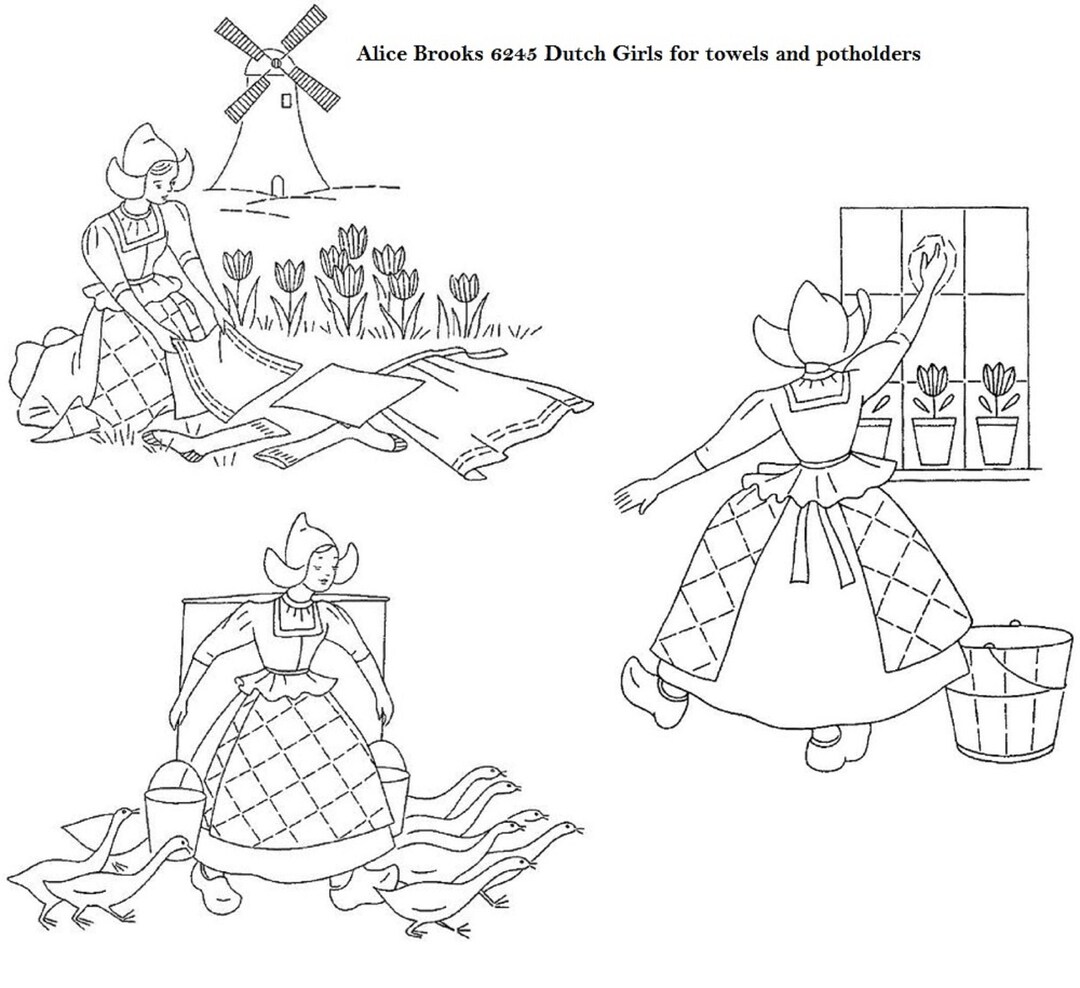 Alice Brooks 6245 Dutch Girls for towels and potholders