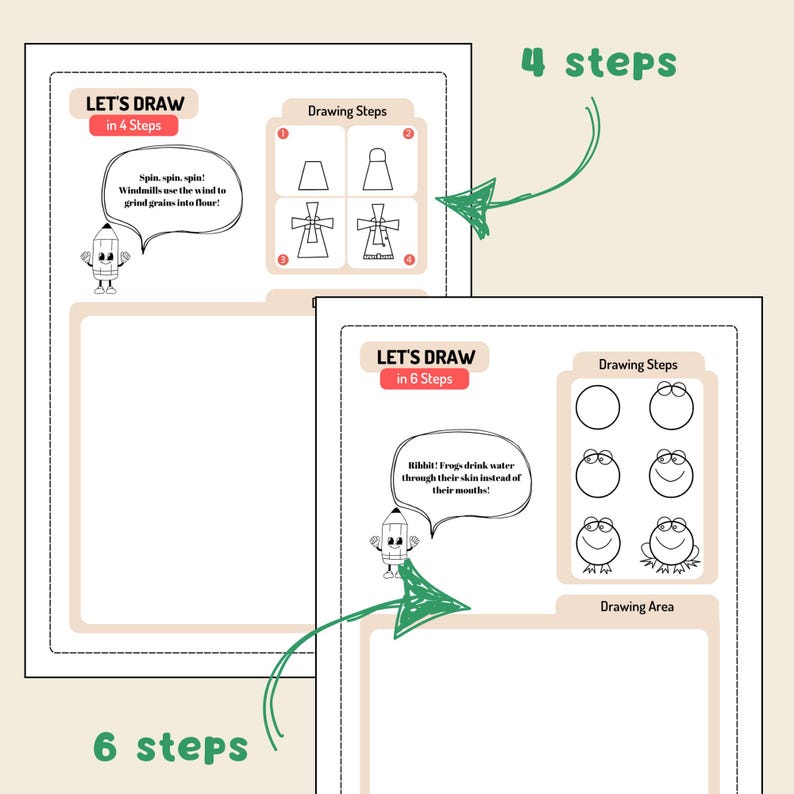 4 steps

LET'S DRAW
in 4 Steps

Drawing Steps

1 2 3 4

Spin, spin, spin! Windmills use the wind to grind grains into flour!

LET'S DRAW
in 6 Steps

Drawing Steps

Ribbit! Frogs drink water through their skin instead of their mouths!

Drawing Area

6 steps