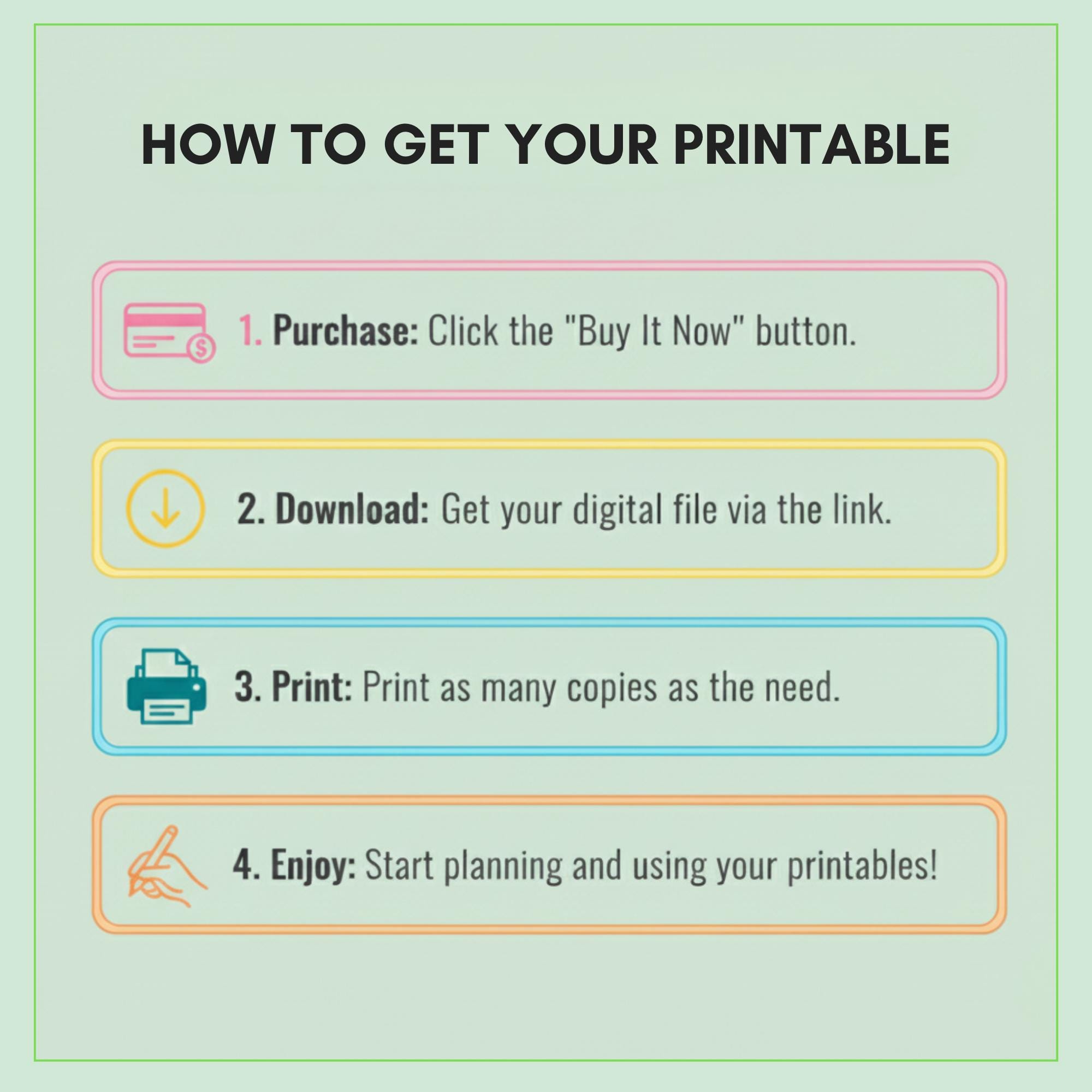 HOW TO GET YOUR PRINTABLE

1. Purchase: Click the "Buy It Now" button.

2. Download: Get your digital file via the link.

3. Print: Print as many copies as the need.

4. Enjoy: Start planning and using your printables!