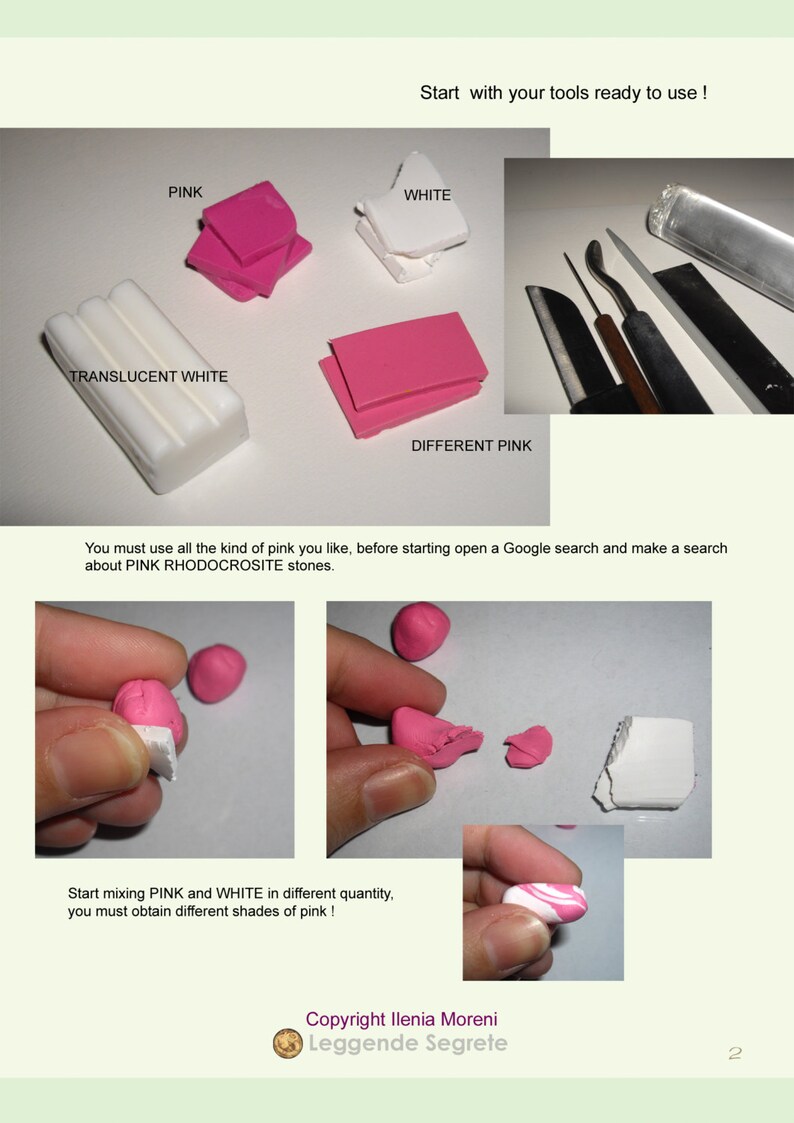 Start with your tools ready to use !

PINK

WHITE

TRANSLUCENT WHITE

DIFFERENT PINK

You must use all the kind of pink you like, before starting open a Google search and make a search about PINK RHODOCROSITE stones.

Start mixing PINK and WHITE in different quantity, you must obtain different shades of pink !

Copyright Ilenia Moreni

Leggende Segrete

2